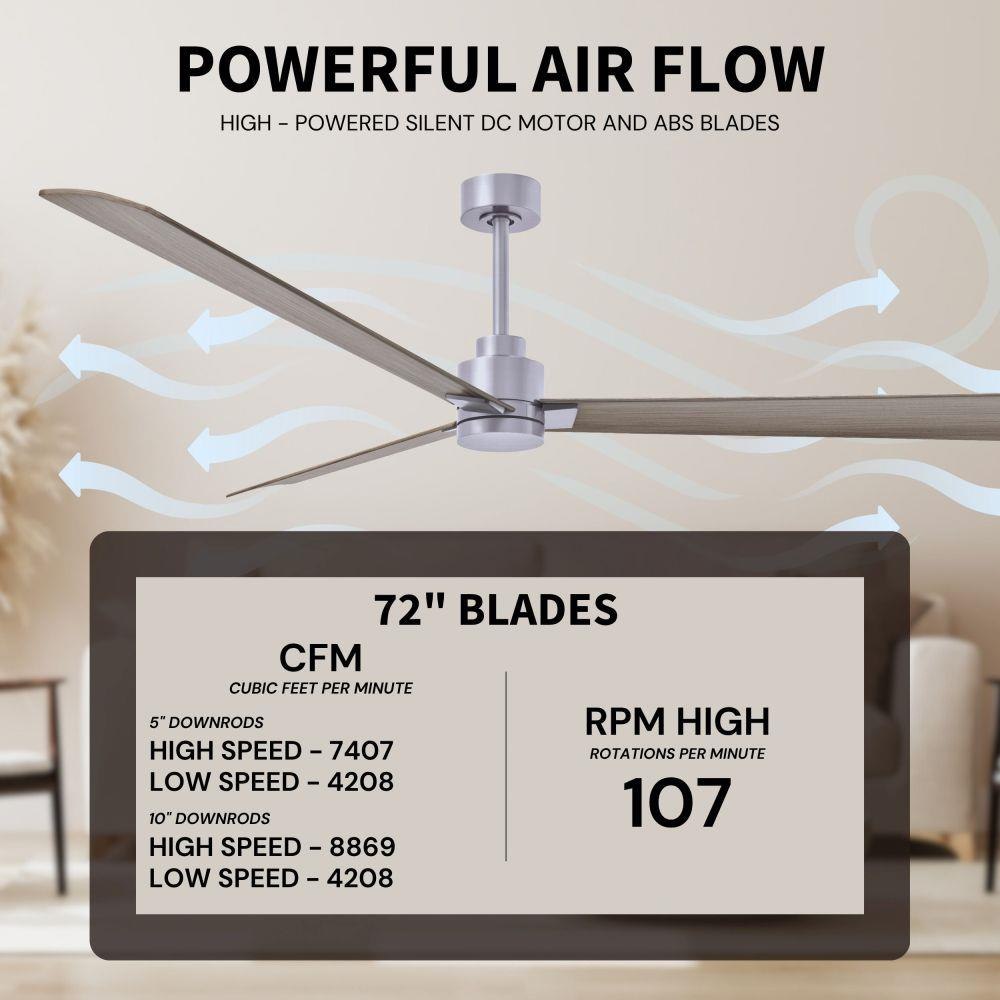 POWERFUL AIR FLOW

HIGH - POWERED SILENT DC MOTOR AND ABS BLADES

72" BLADES

CFM
CUBIC FEET PER MINUTE

5" DOWNRODS
HIGH SPEED - 7407
LOW SPEED - 4208

10" DOWNRODS
HIGH SPEED - 8869
LOW SPEED - 4208

RPM HIGH
ROTATIONS PER MINUTE
107