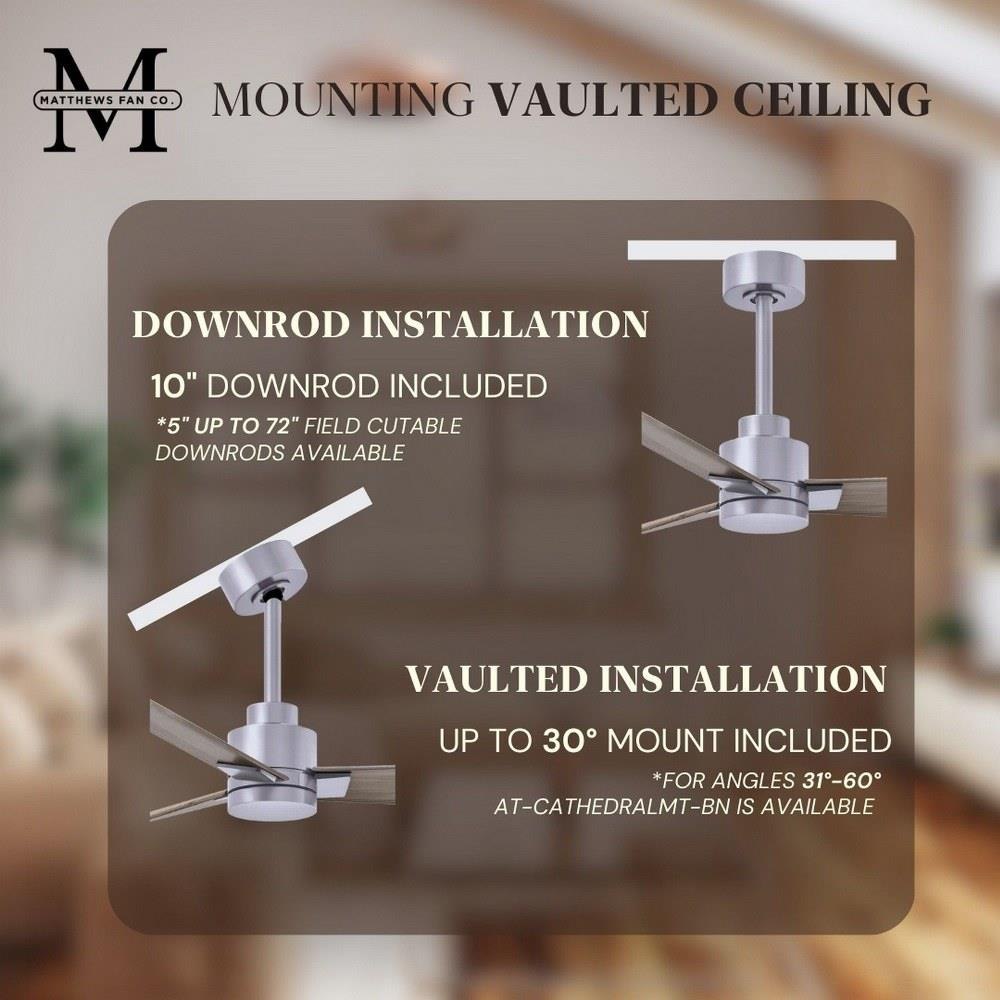 M
MATTHEWS FAN CO.

MOUNTING VAULTED CEILING

DOWNROD INSTALLATION

10" DOWNROD INCLUDED

*5" UP TO 72" FIELD CUTABLE DOWNRODS AVAILABLE

VAULTED INSTALLATION

UP TO 30° MOUNT INCLUDED

*FOR ANGLES 31°-60° AT-CATHEDRALMT-BN IS AVAILABLE