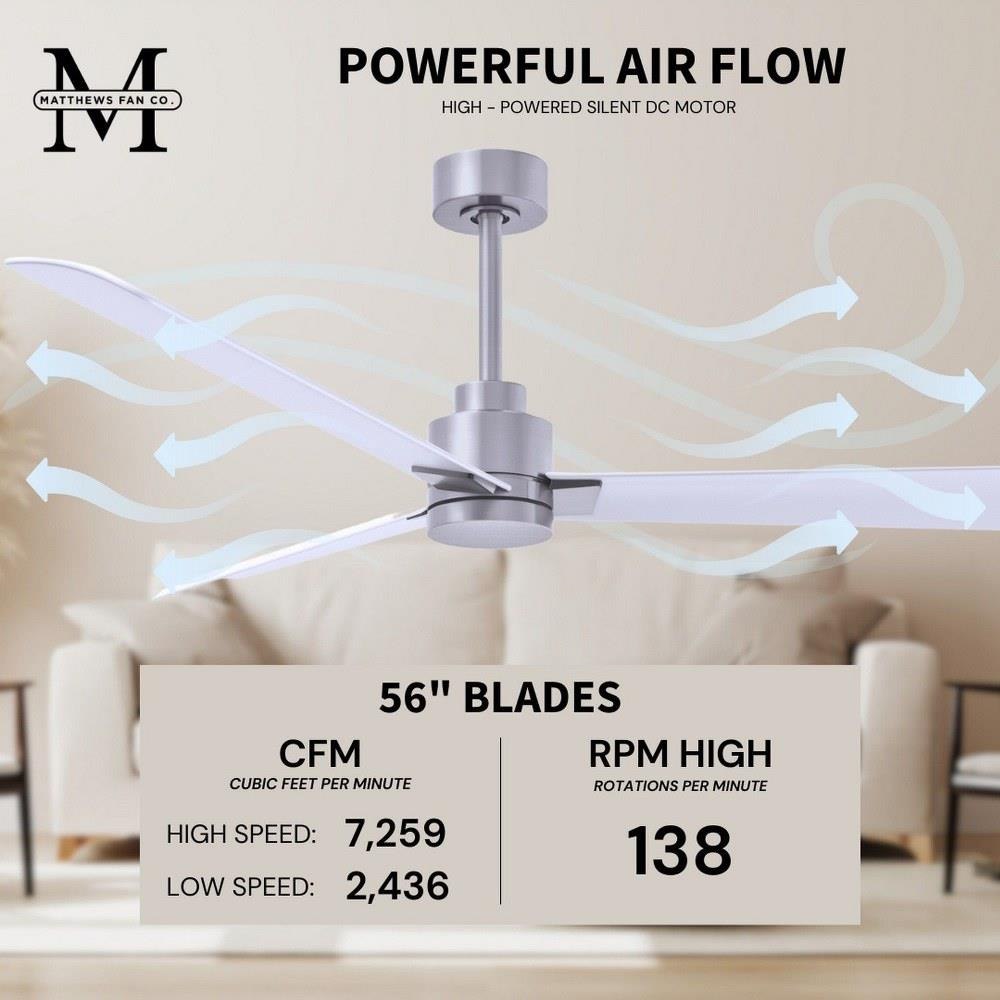 M
MATTHEWS FAN CO.

POWERFUL AIR FLOW

HIGH - POWERED SILENT DC MOTOR

56" BLADES

CFM
CUBIC FEET PER MINUTE

HIGH SPEED: 7,259
LOW SPEED: 2,436

RPM HIGH
ROTATIONS PER MINUTE

138