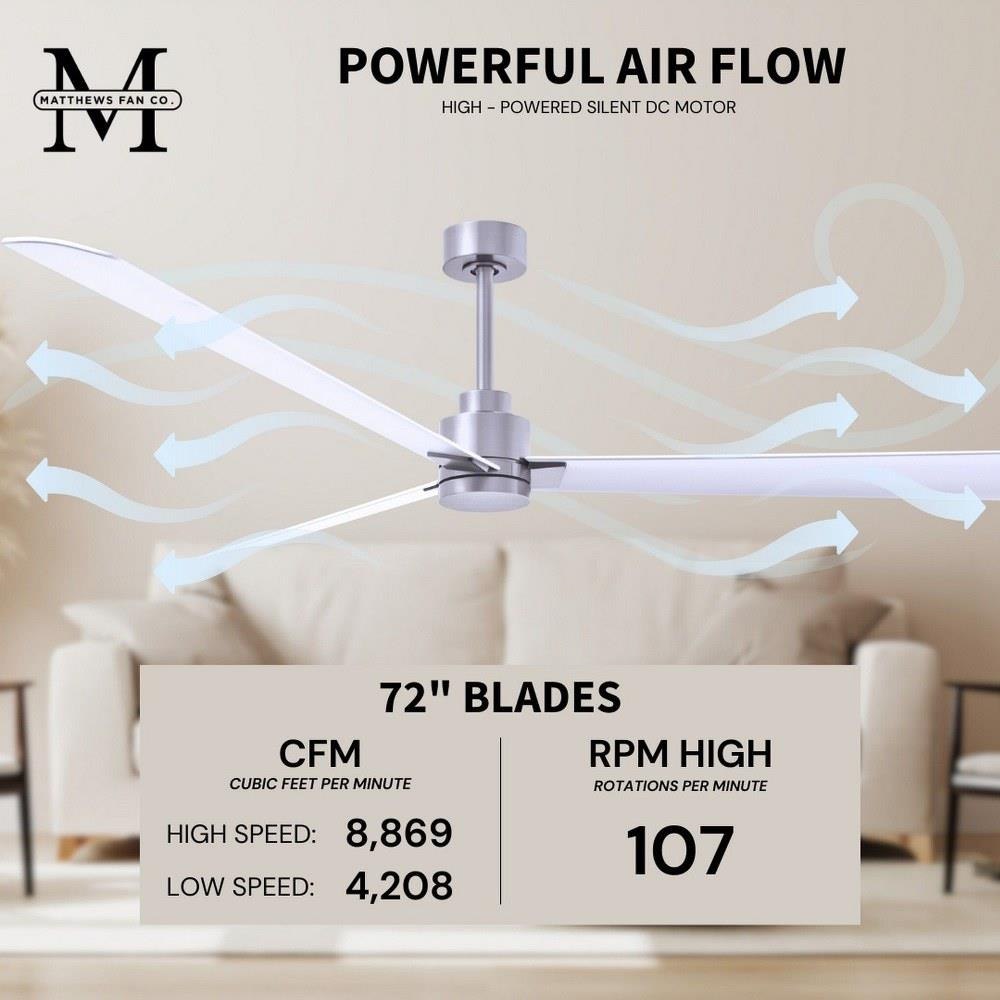 M
MATTHEWS FAN CO.

POWERFUL AIR FLOW
HIGH - POWERED SILENT DC MOTOR

72" BLADES

CFM
CUBIC FEET PER MINUTE

HIGH SPEED: 8,869
LOW SPEED: 4,208

RPM HIGH
ROTATIONS PER MINUTE

107