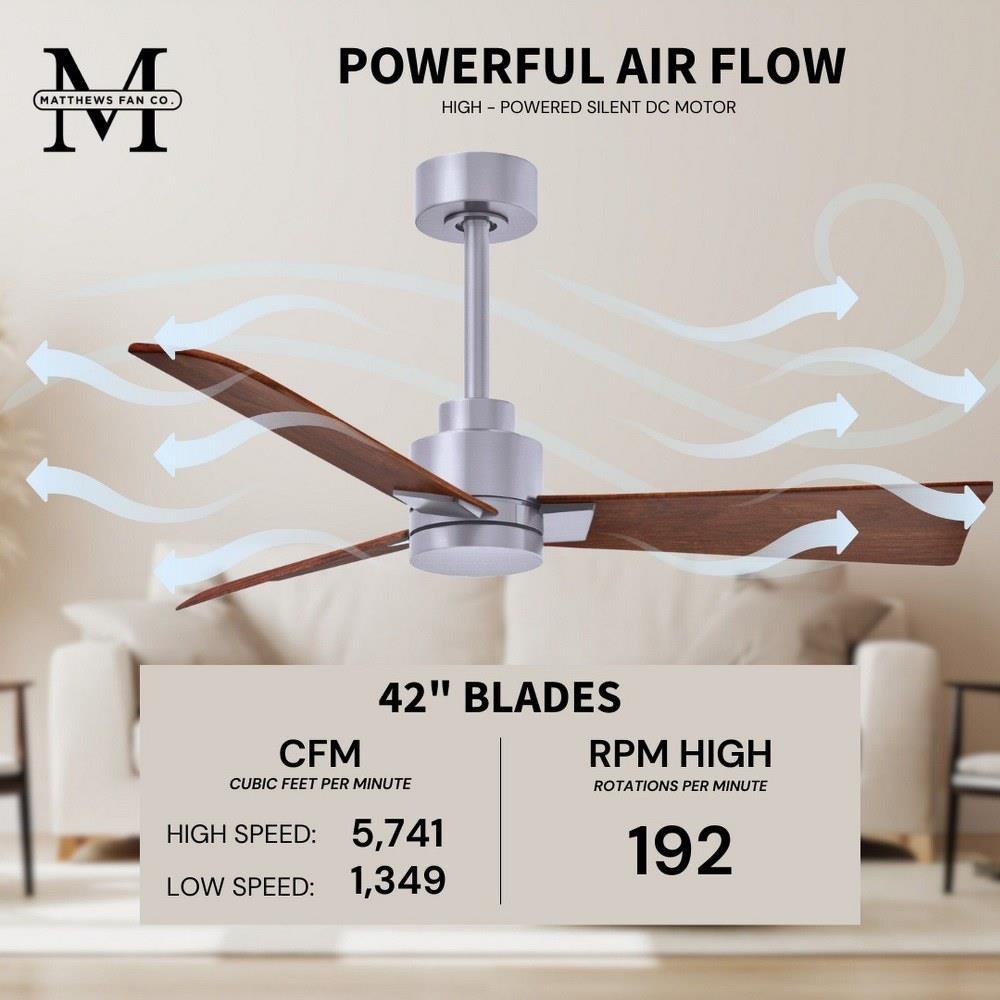 M
MATTHEWS FAN CO.

POWERFUL AIR FLOW

HIGH - POWERED SILENT DC MOTOR

42" BLADES

CFM
CUBIC FEET PER MINUTE

HIGH SPEED: 5,741
LOW SPEED: 1,349

RPM HIGH
ROTATIONS PER MINUTE

192