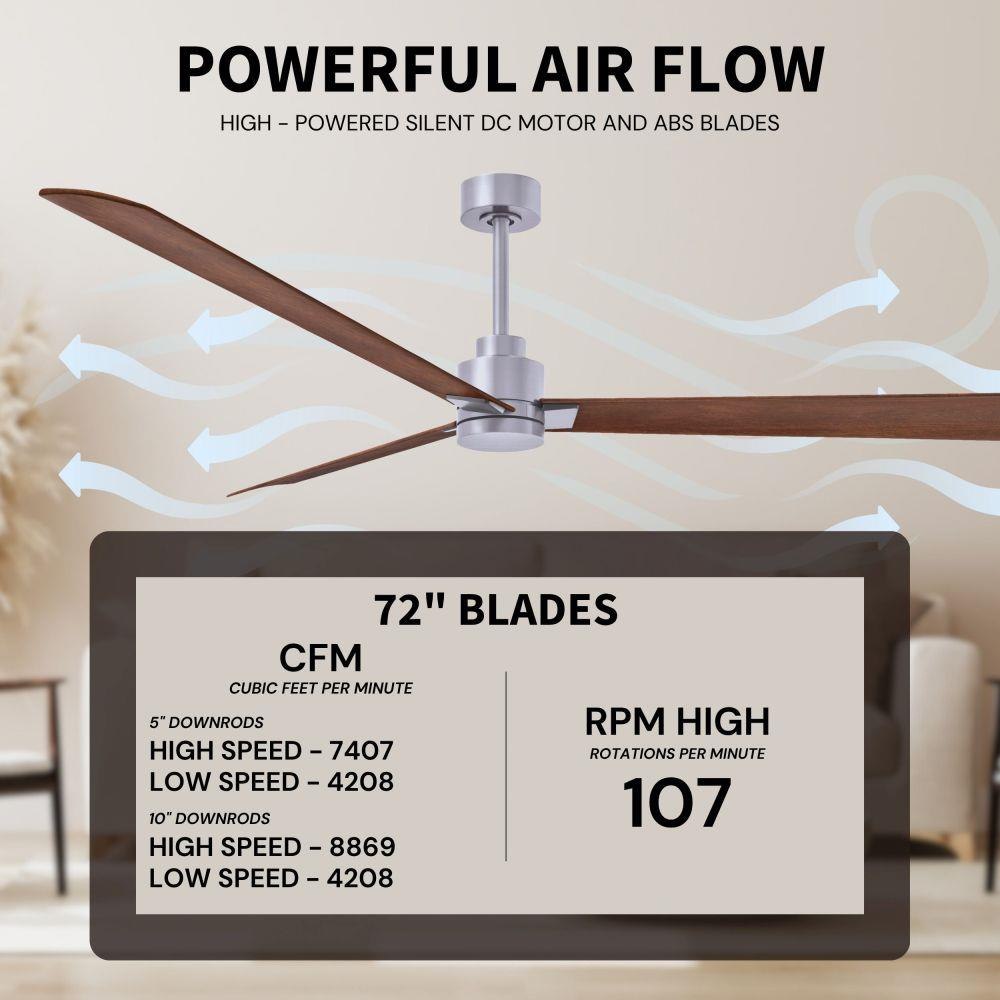 POWERFUL AIR FLOW

HIGH - POWERED SILENT DC MOTOR AND ABS BLADES

72" BLADES

CFM

CUBIC FEET PER MINUTE

5" DOWNRODS

HIGH SPEED - 7407

LOW SPEED - 4208

10" DOWNRODS

HIGH SPEED - 8869

LOW SPEED - 4208

RPM HIGH

ROTATIONS PER MINUTE

107