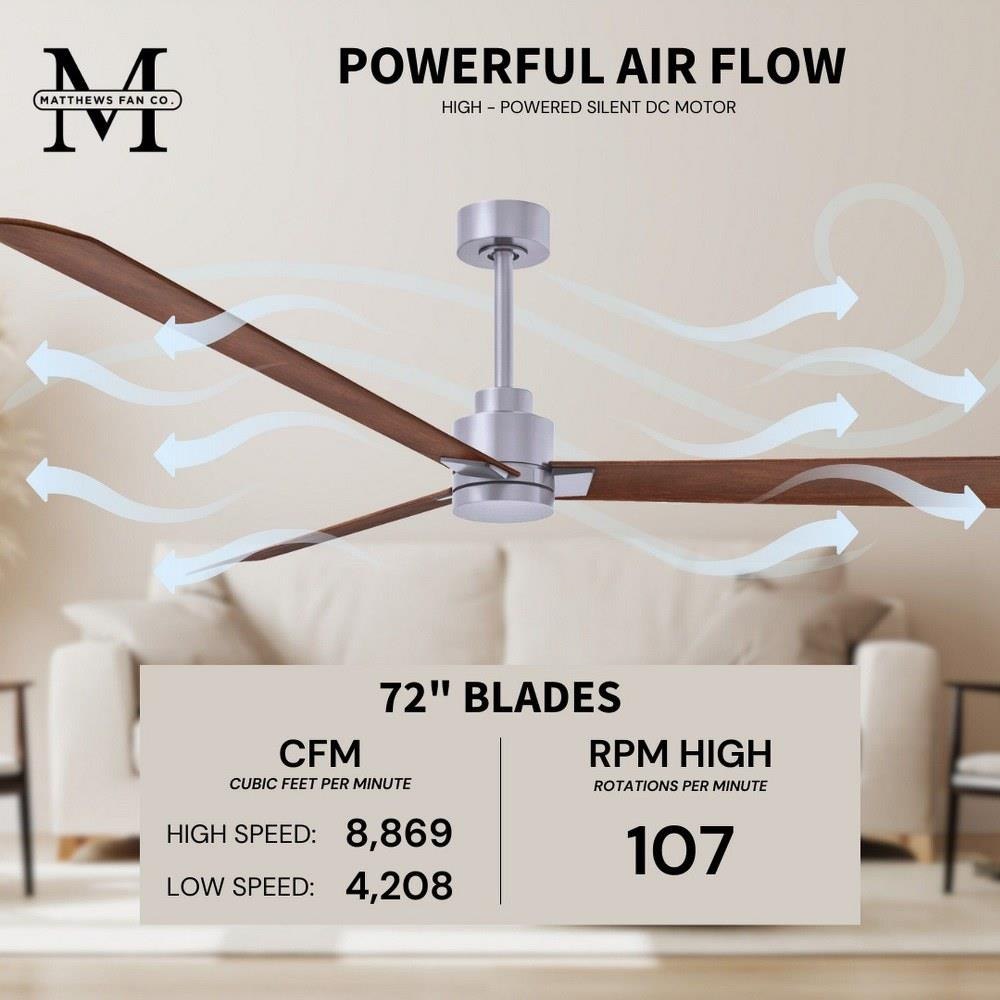 M
MATTHEWS FAN CO.

POWERFUL AIR FLOW
HIGH - POWERED SILENT DC MOTOR

72" BLADES

CFM
CUBIC FEET PER MINUTE
HIGH SPEED: 8,869
LOW SPEED: 4,208

RPM HIGH
ROTATIONS PER MINUTE
107