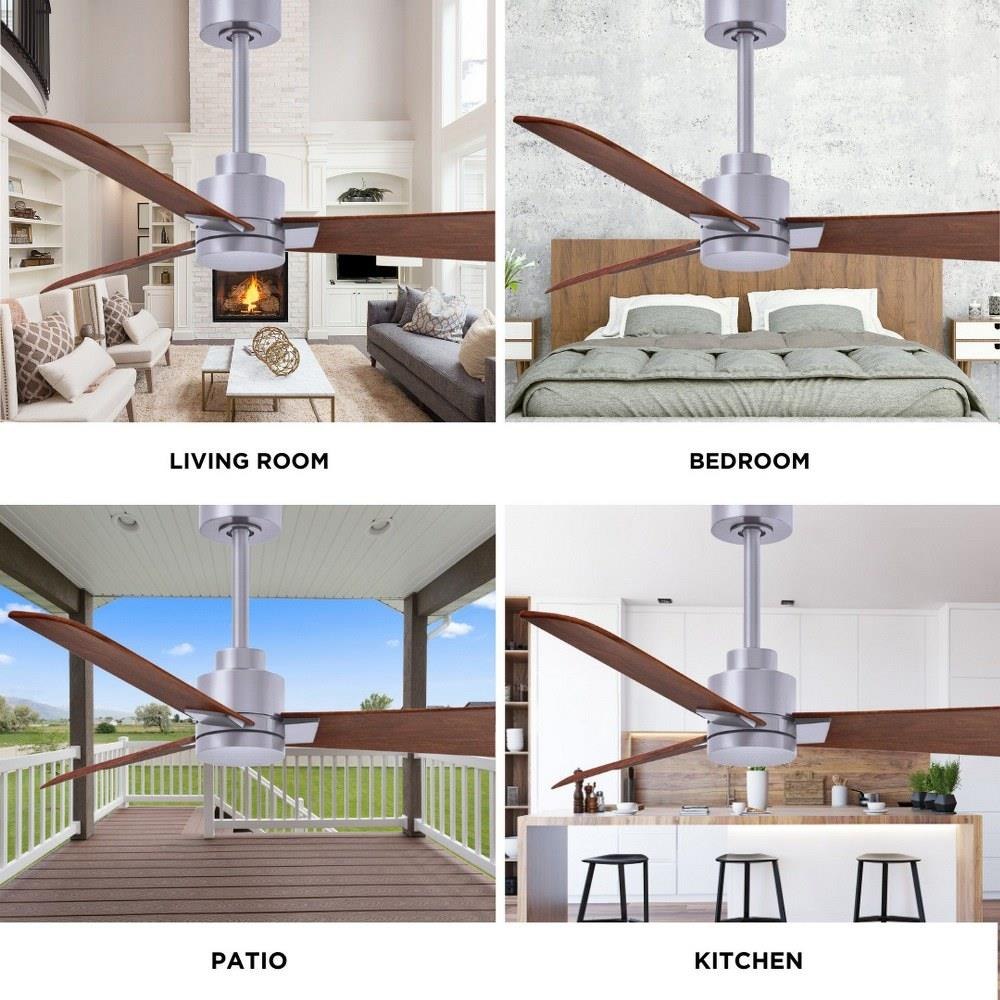 LIVING ROOM

BEDROOM

PATIO

KITCHEN