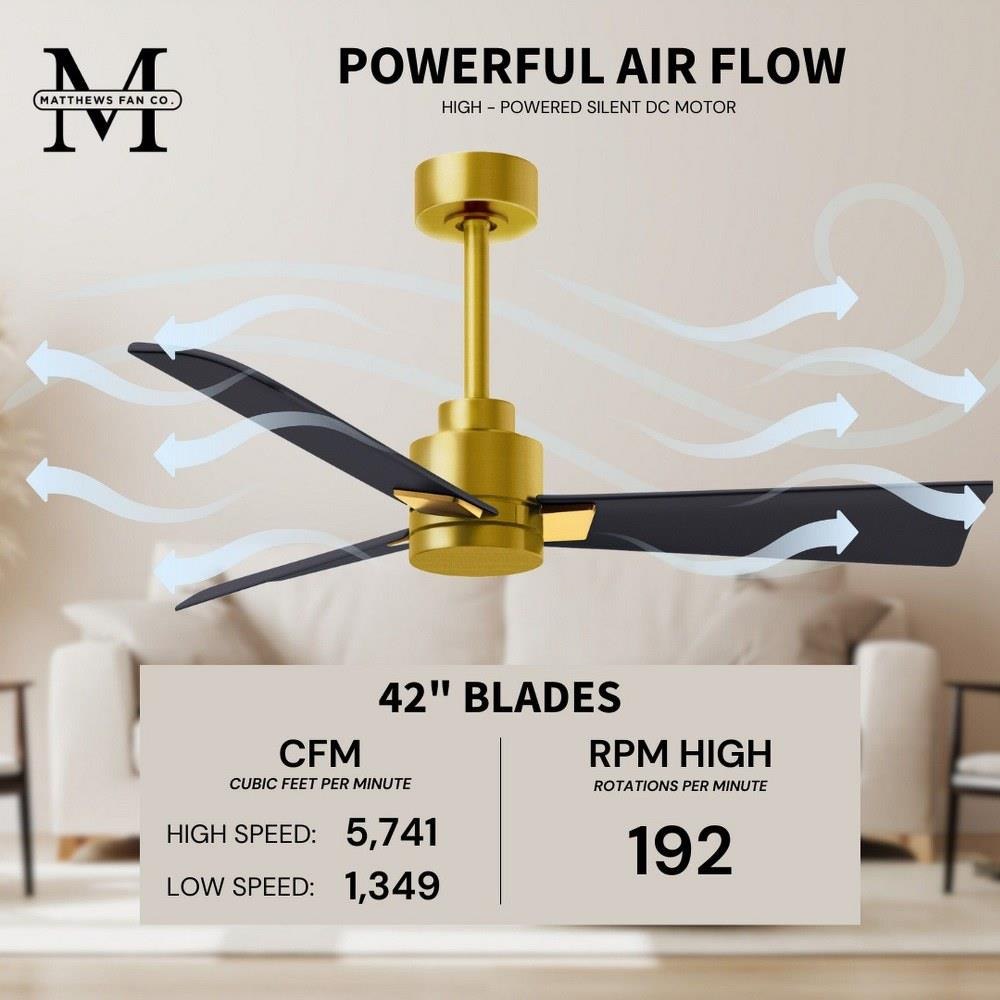 M
MATTHEWS FAN CO.

POWERFUL AIR FLOW

HIGH - POWERED SILENT DC MOTOR

42" BLADES

CFM
CUBIC FEET PER MINUTE

HIGH SPEED: 5,741

LOW SPEED: 1,349

RPM HIGH
ROTATIONS PER MINUTE

192