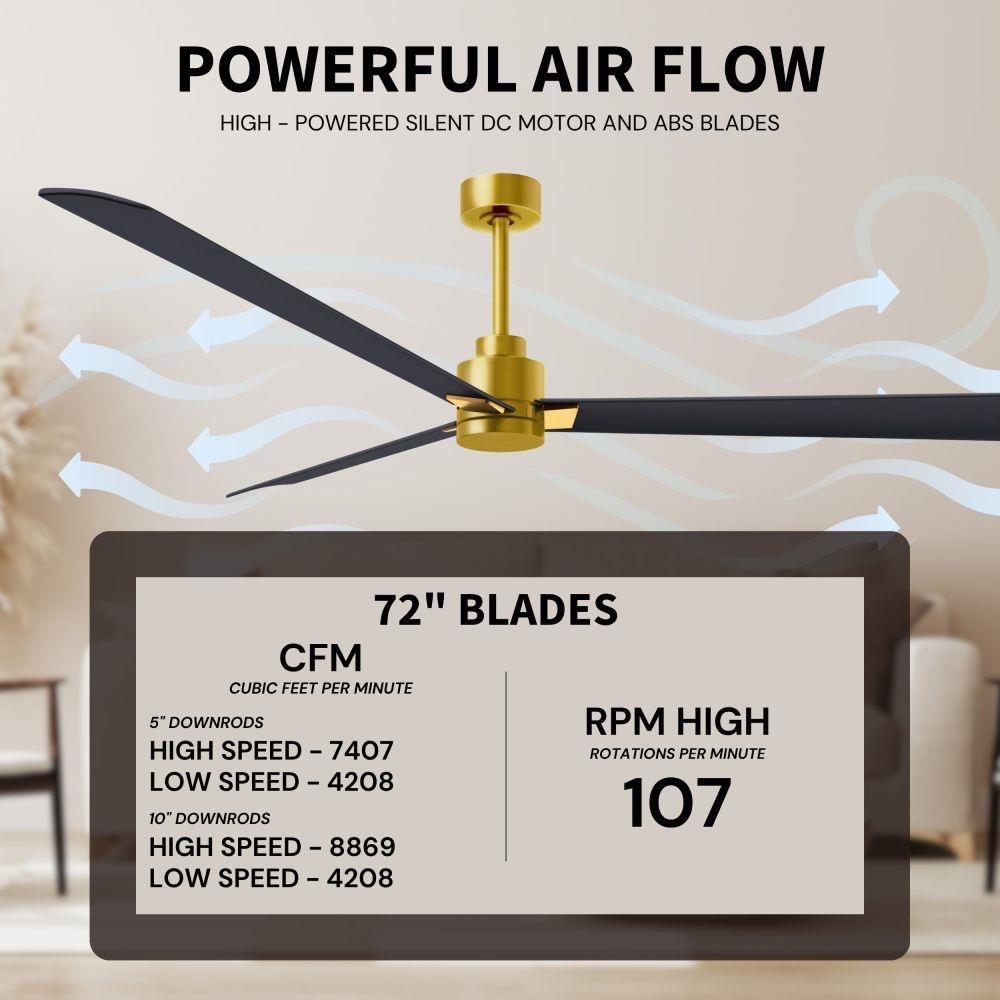 POWERFUL AIR FLOW

HIGH - POWERED SILENT DC MOTOR AND ABS BLADES

72" BLADES

CFM
CUBIC FEET PER MINUTE

5" DOWNRODS
HIGH SPEED - 7407
LOW SPEED - 4208

10" DOWNRODS
HIGH SPEED - 8869
LOW SPEED - 4208

RPM HIGH
ROTATIONS PER MINUTE
107