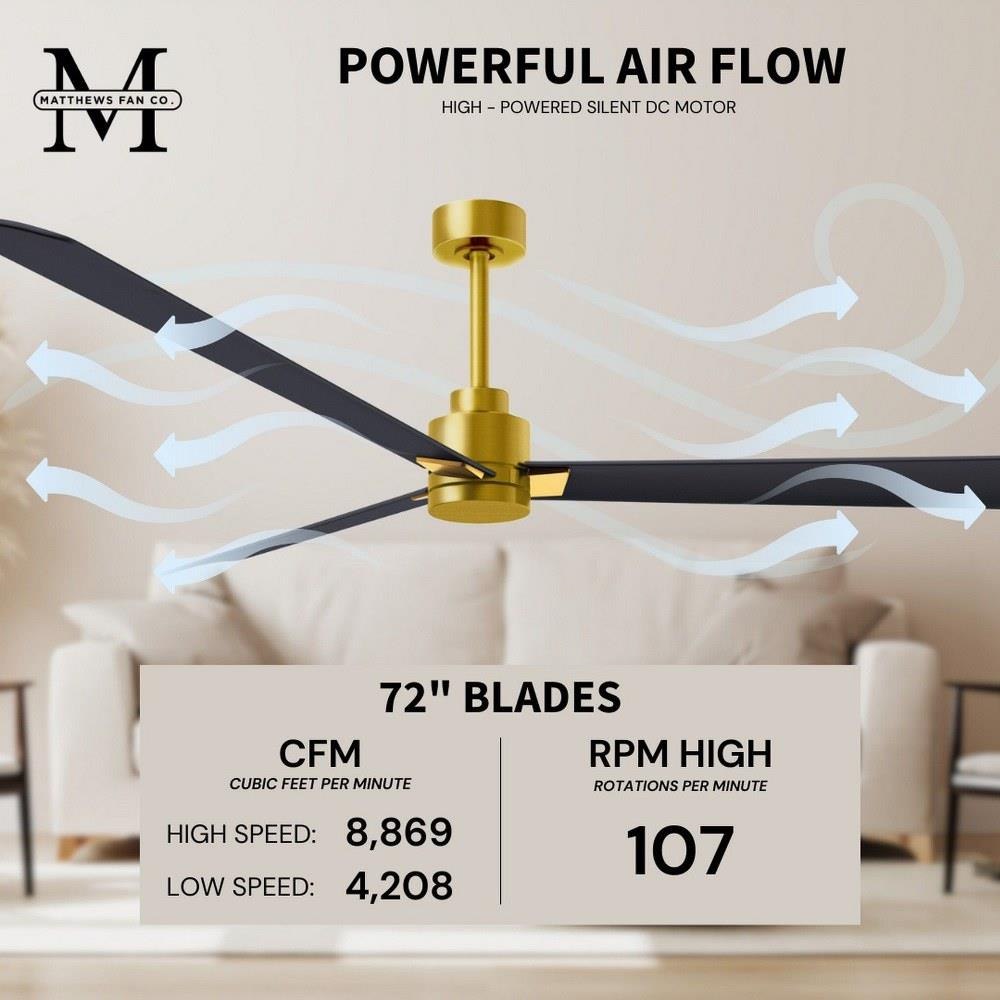 M
MATTHEWS FAN CO.

POWERFUL AIR FLOW

HIGH - POWERED SILENT DC MOTOR

72" BLADES

CFM
CUBIC FEET PER MINUTE

HIGH SPEED: 8,869

LOW SPEED: 4,208

RPM HIGH
ROTATIONS PER MINUTE

107