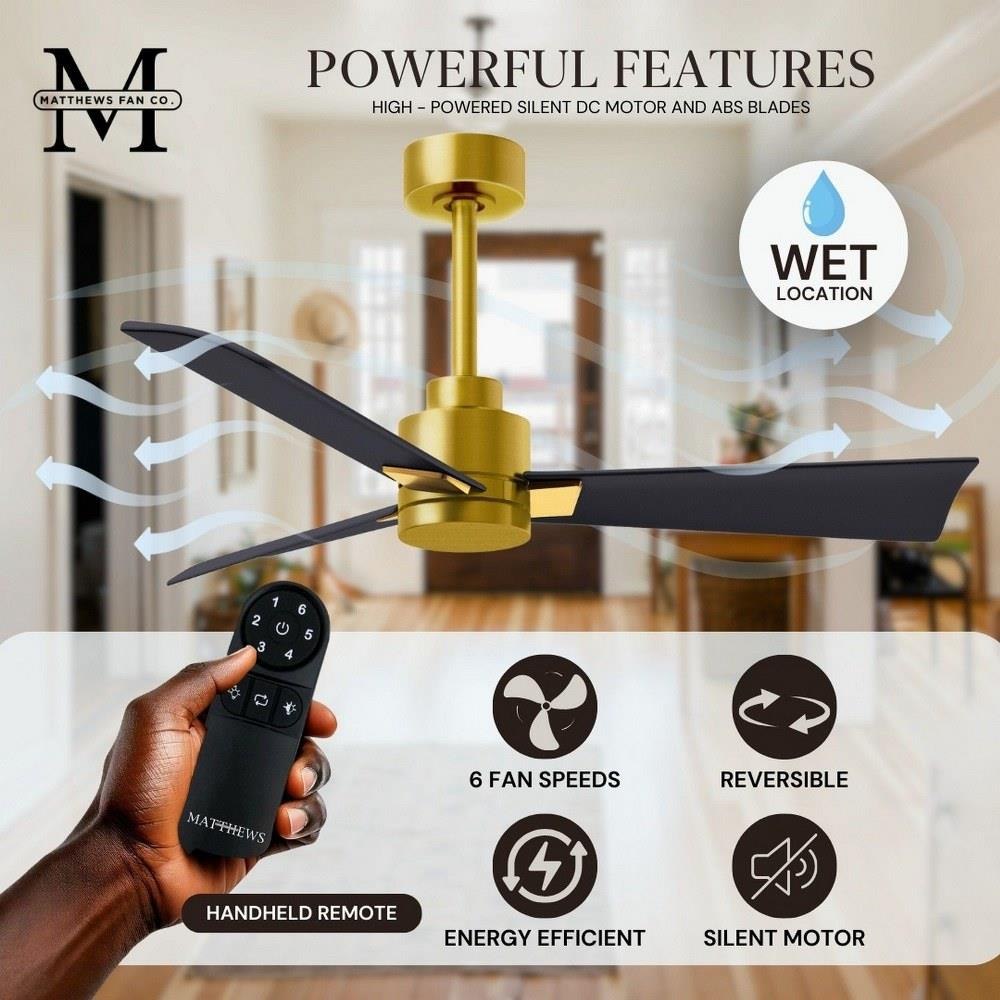 M
MATTHEWS FAN CO.

POWERFUL FEATURES
HIGH - POWERED SILENT DC MOTOR AND ABS BLADES

WET
LOCATION

1 6
2 5
3 4

MATTHEWS

HANDHELD REMOTE

6 FAN SPEEDS

REVERSIBLE

ENERGY EFFICIENT

SILENT MOTOR