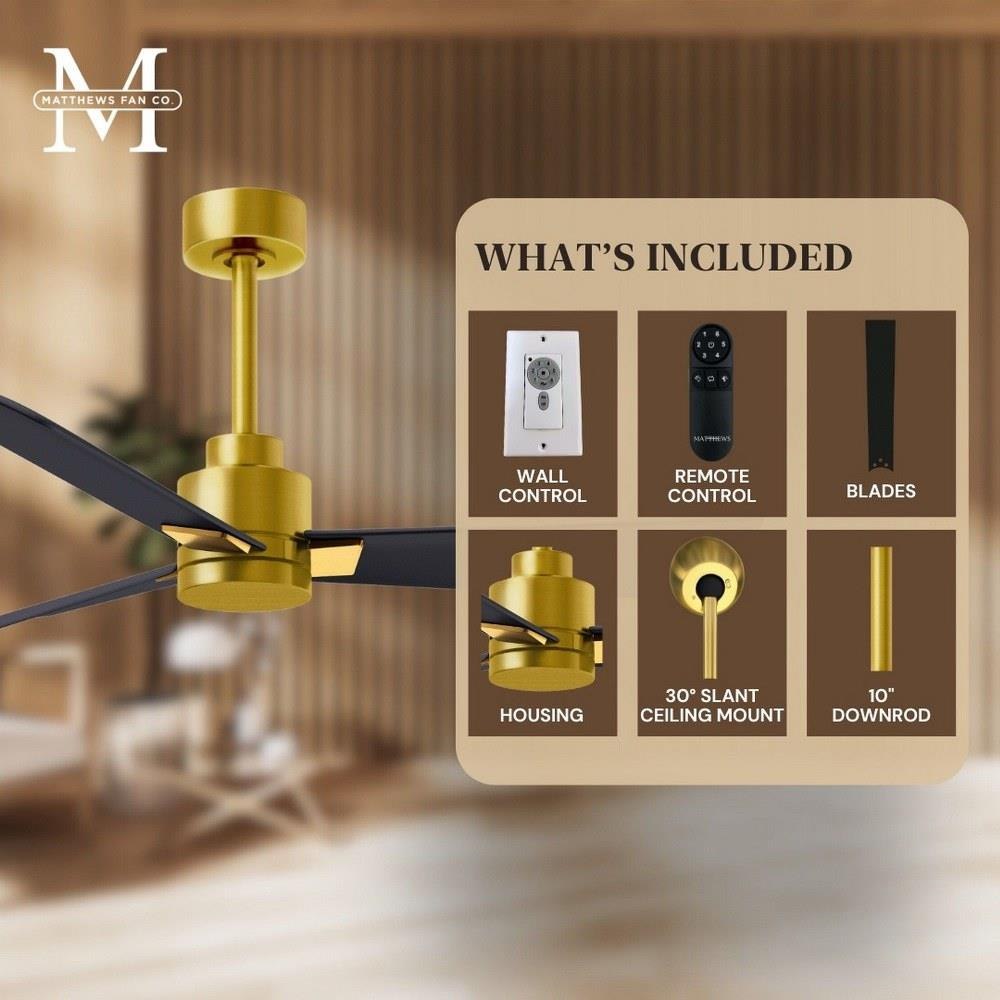 M
MATTHEWS FAN CO.

WHAT'S INCLUDED

WALL CONTROL

MATTHEWS

REMOTE CONTROL

BLADES

HOUSING

30° SLANT CEILING MOUNT

10" DOWNROD