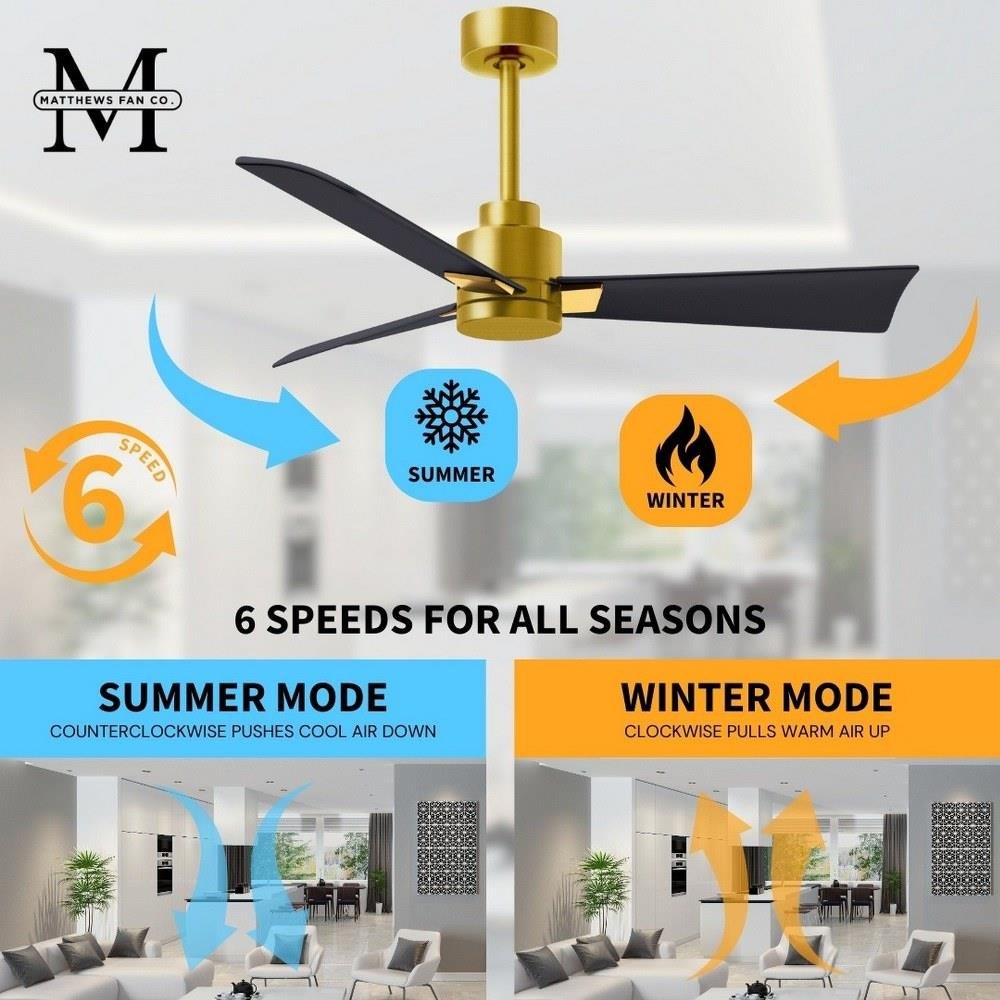 M
MATTHEWS FAN CO.

6
SPEED

SUMMER

WINTER

6 SPEEDS FOR ALL SEASONS

SUMMER MODE
COUNTERCLOCKWISE PUSHES COOL AIR DOWN

WINTER MODE
CLOCKWISE PULLS WARM AIR UP