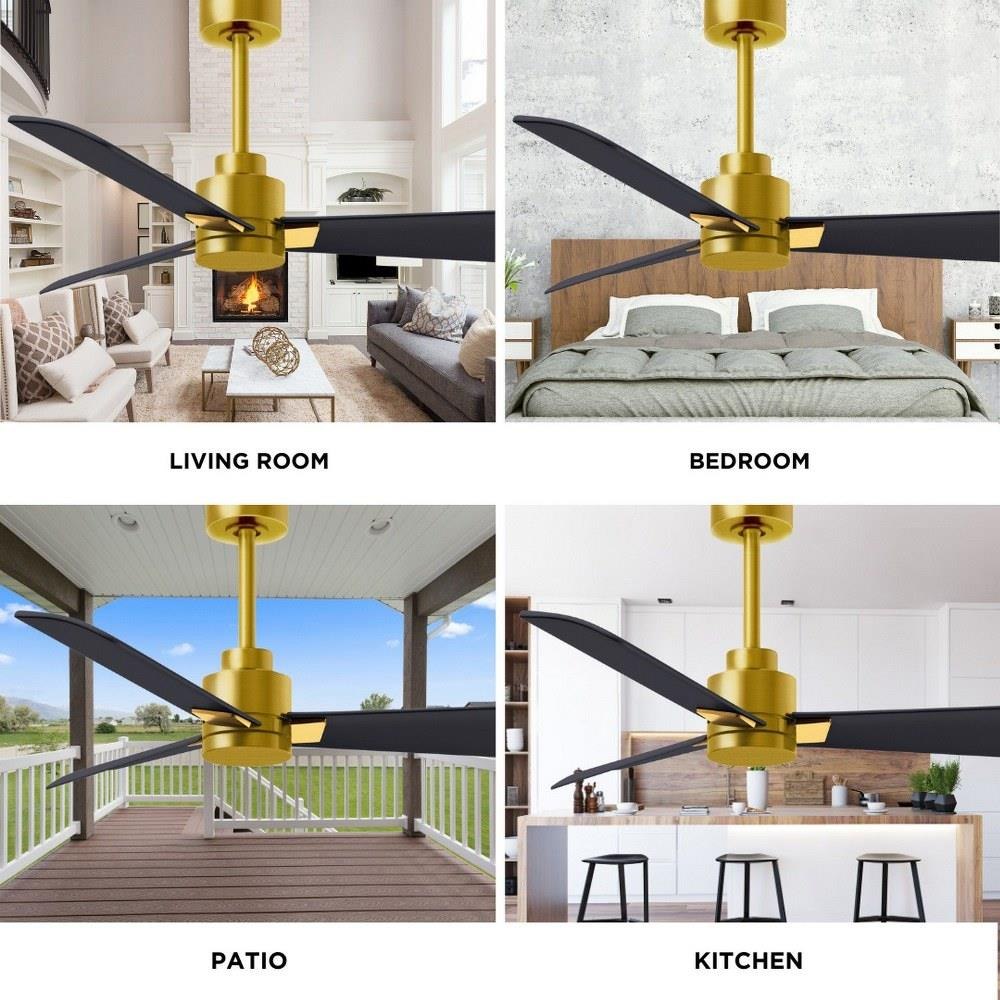 LIVING ROOM

BEDROOM

PATIO

KITCHEN