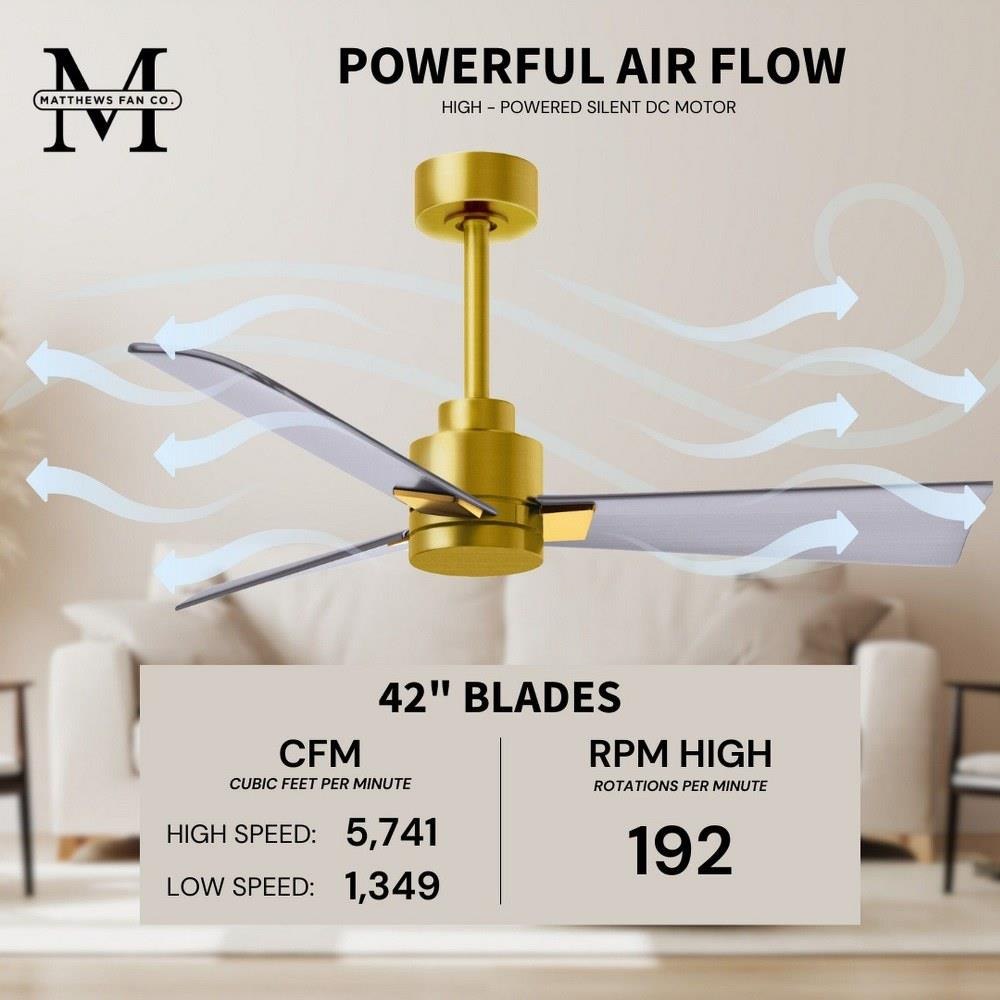 M
MATTHEWS FAN CO.

POWERFUL AIR FLOW

HIGH - POWERED SILENT DC MOTOR

42" BLADES

CFM
CUBIC FEET PER MINUTE

HIGH SPEED: 5,741

LOW SPEED: 1,349

RPM HIGH
ROTATIONS PER MINUTE

192