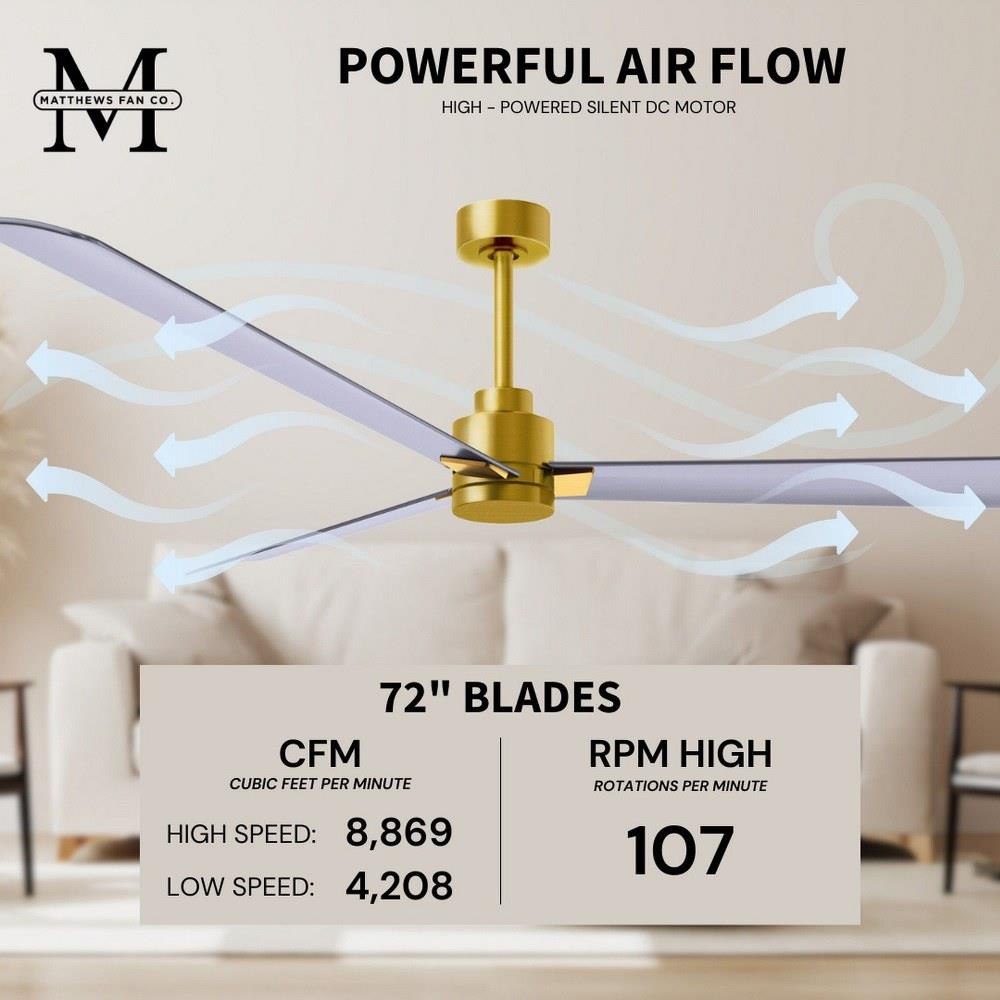 M
MATTHEWS FAN CO.

POWERFUL AIR FLOW
HIGH - POWERED SILENT DC MOTOR

72" BLADES

CFM
CUBIC FEET PER MINUTE
HIGH SPEED: 8,869
LOW SPEED: 4,208

RPM HIGH
ROTATIONS PER MINUTE
107