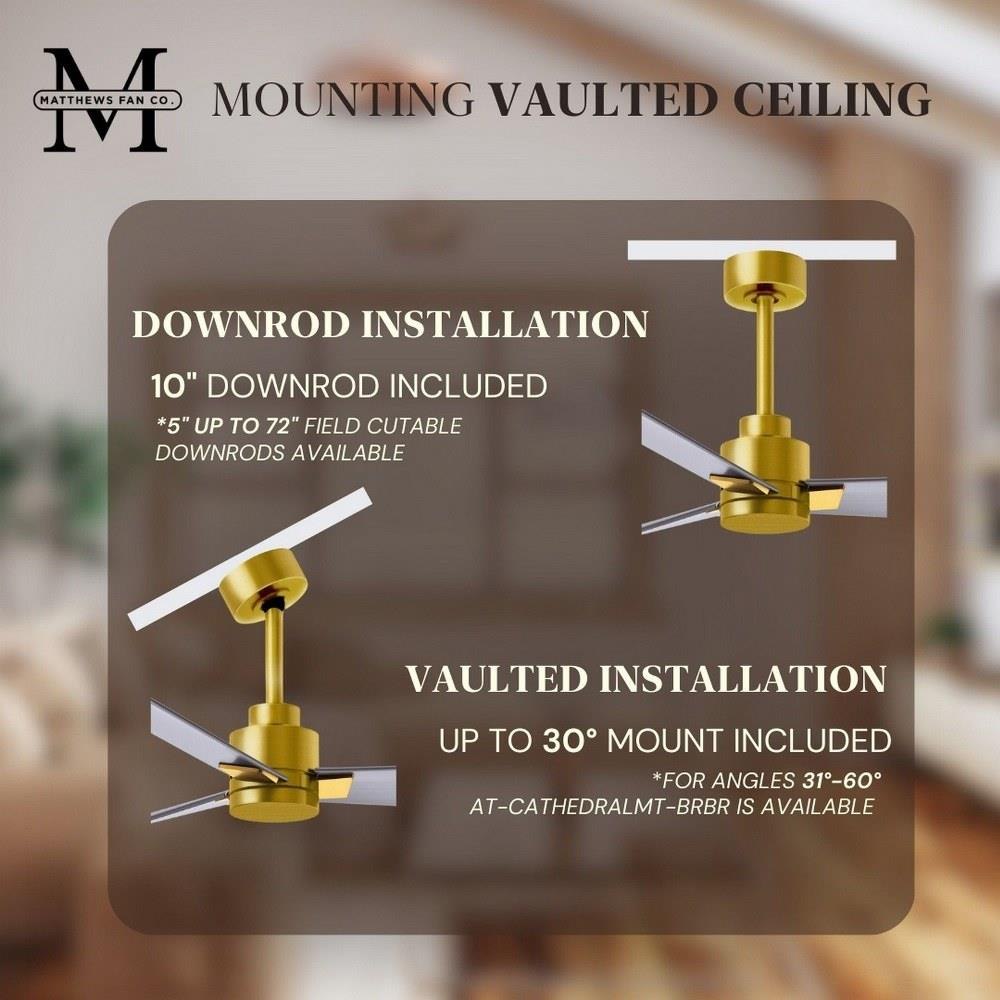 M
MATTHEWS FAN CO.

MOUNTING VAULTED CEILING

DOWNROD INSTALLATION

10" DOWNROD INCLUDED

*5" UP TO 72" FIELD CUTABLE DOWNRODS AVAILABLE

VAULTED INSTALLATION

UP TO 30° MOUNT INCLUDED

*FOR ANGLES 31°-60° AT-CATHEDRALMT-BRBR IS AVAILABLE