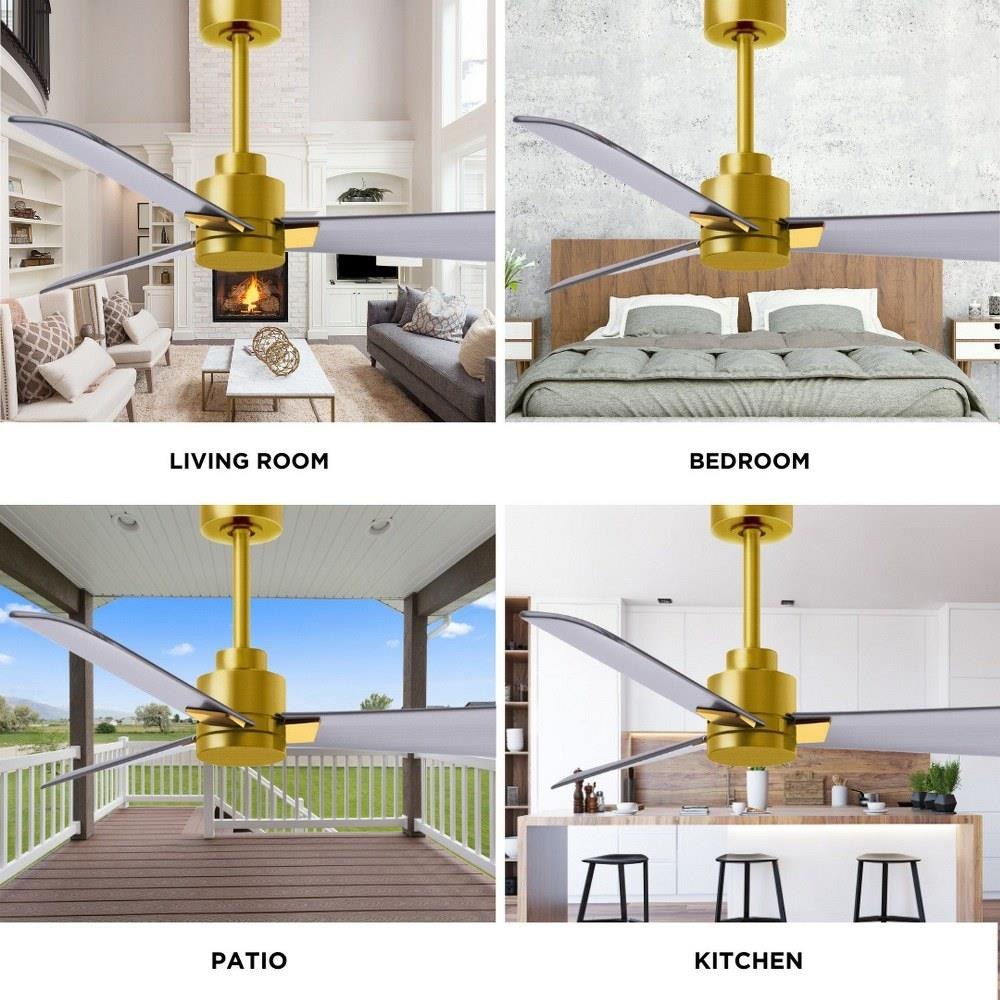 LIVING ROOM

BEDROOM

PATIO

KITCHEN