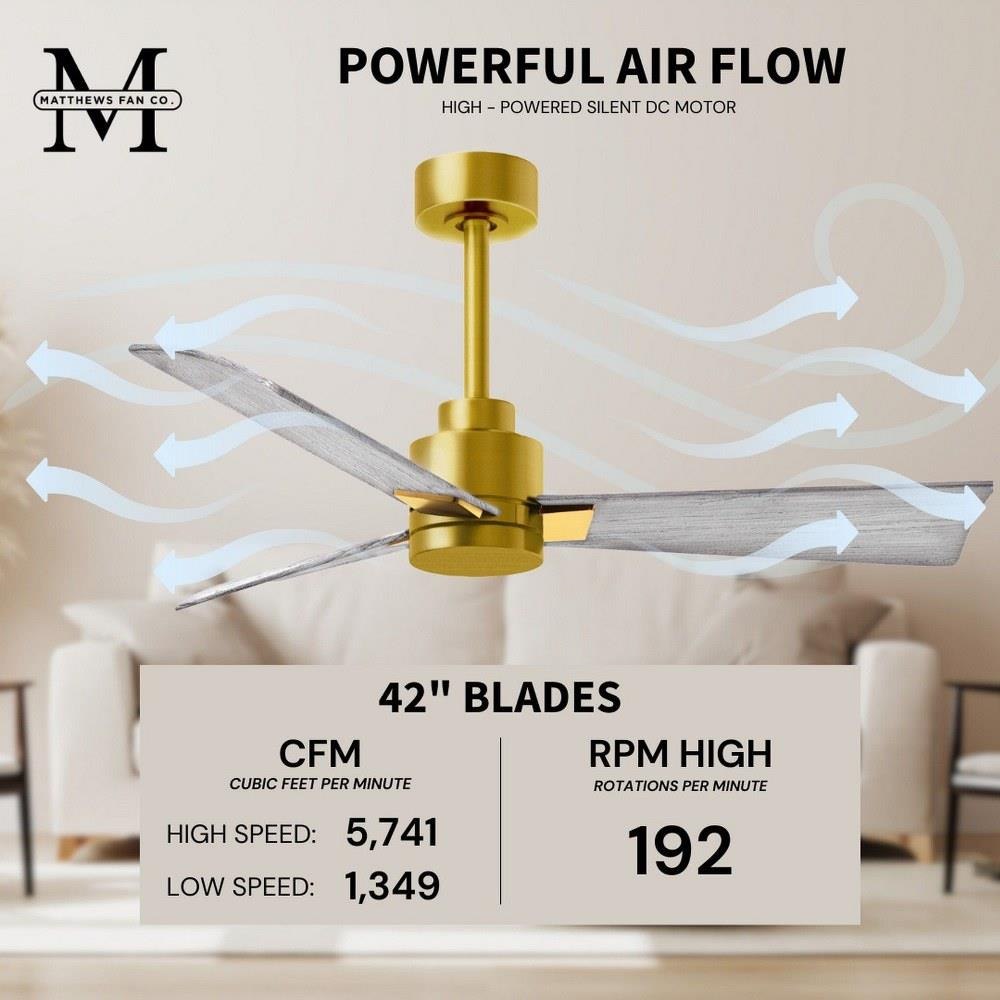 M
MATTHEWS FAN CO.

POWERFUL AIR FLOW
HIGH - POWERED SILENT DC MOTOR

42" BLADES

CFM
CUBIC FEET PER MINUTE
HIGH SPEED: 5,741
LOW SPEED: 1,349

RPM HIGH
ROTATIONS PER MINUTE
192