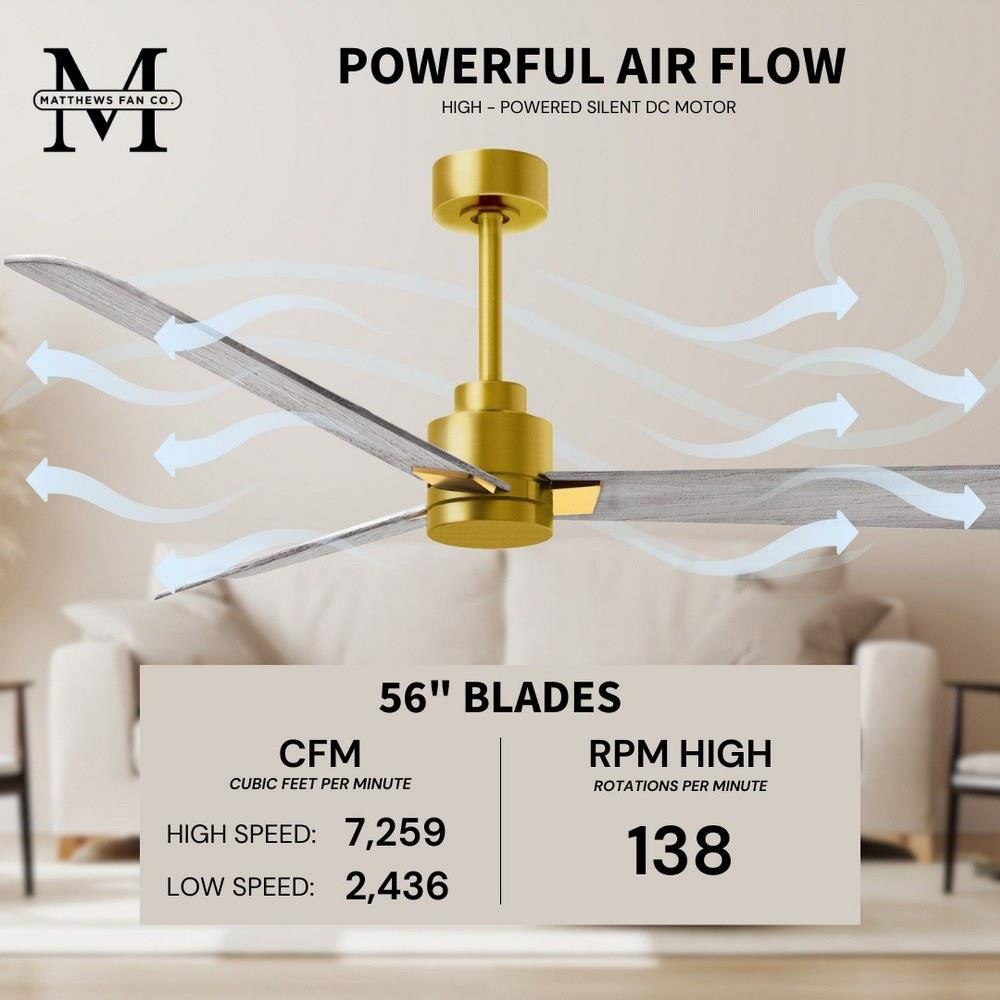 M
MATTHEWS FAN CO.

POWERFUL AIR FLOW
HIGH - POWERED SILENT DC MOTOR

56" BLADES

CFM
CUBIC FEET PER MINUTE
HIGH SPEED: 7,259
LOW SPEED: 2,436

RPM HIGH
ROTATIONS PER MINUTE
138