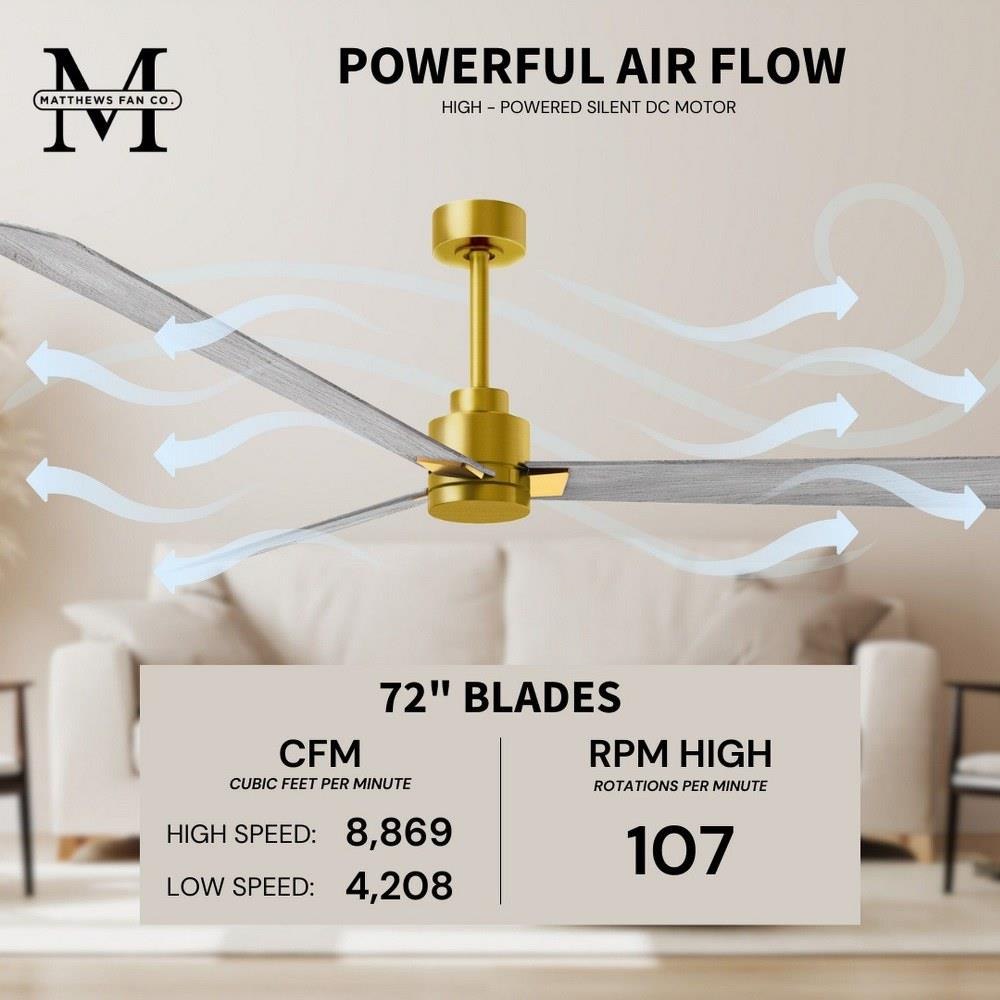 M
MATTHEWS FAN CO.

POWERFUL AIR FLOW

HIGH - POWERED SILENT DC MOTOR

72" BLADES

CFM
CUBIC FEET PER MINUTE

HIGH SPEED: 8,869
LOW SPEED: 4,208

RPM HIGH
ROTATIONS PER MINUTE

107