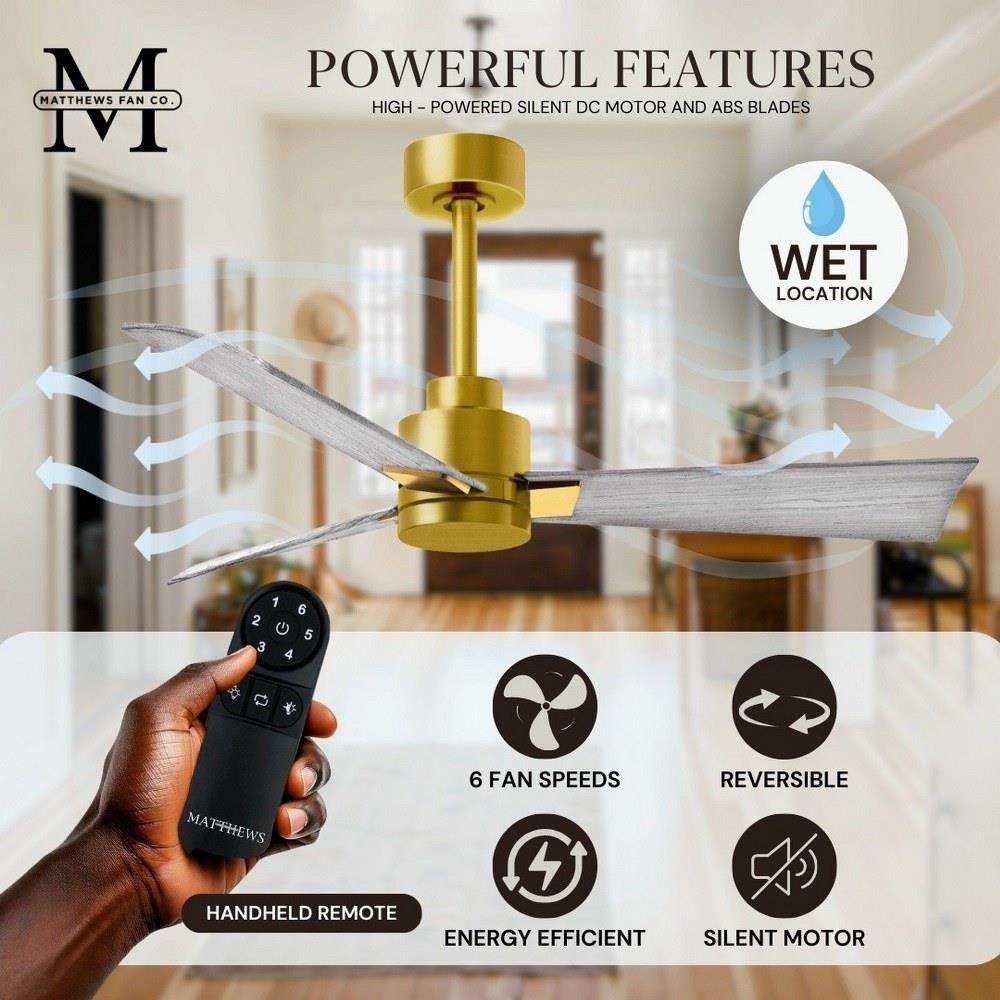 M
MATTHEWS FAN CO.

POWERFUL FEATURES
HIGH - POWERED SILENT DC MOTOR AND ABS BLADES

WET
LOCATION

1 6
2 5
3 4

MATTHEWS

HANDHELD REMOTE

6 FAN SPEEDS

REVERSIBLE

ENERGY EFFICIENT

SILENT MOTOR