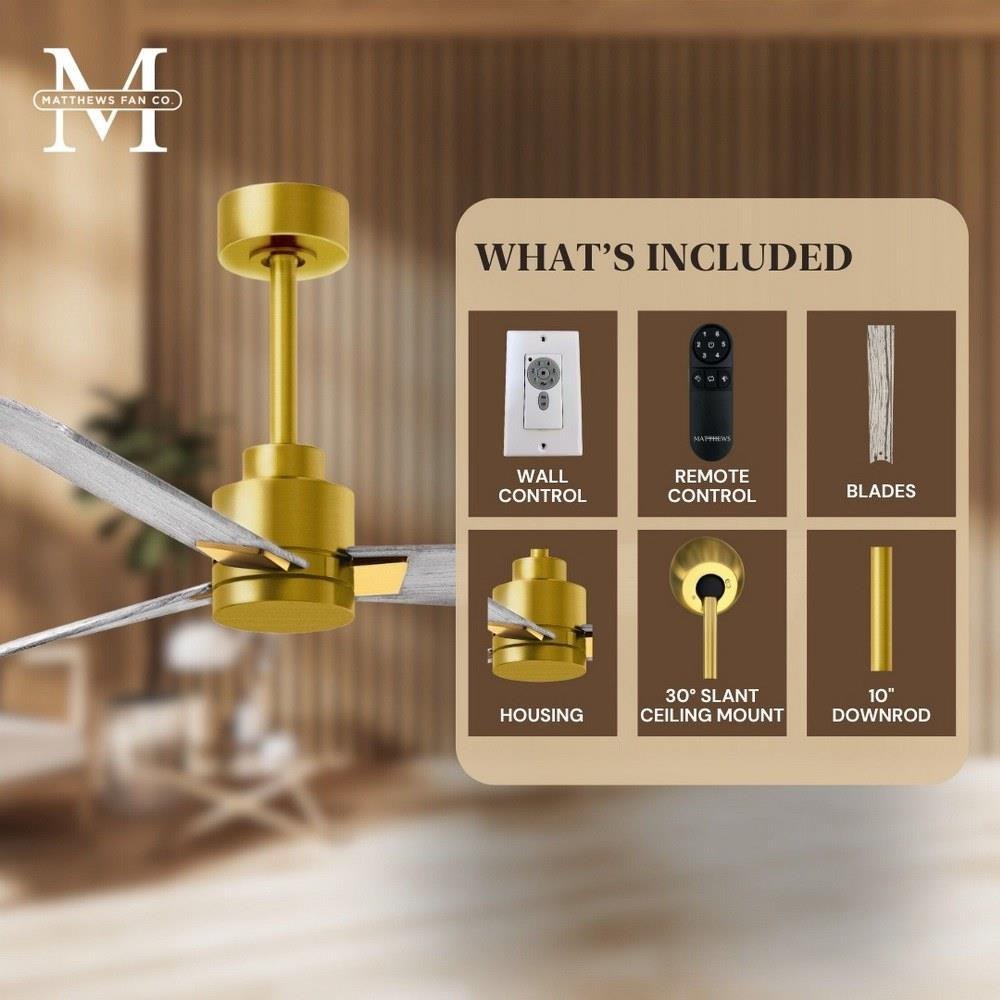 M
MATTHEWS FAN CO.

WHAT'S INCLUDED

MATTHEWS

WALL CONTROL

REMOTE CONTROL

BLADES

HOUSING

30° SLANT CEILING MOUNT

10" DOWNROD