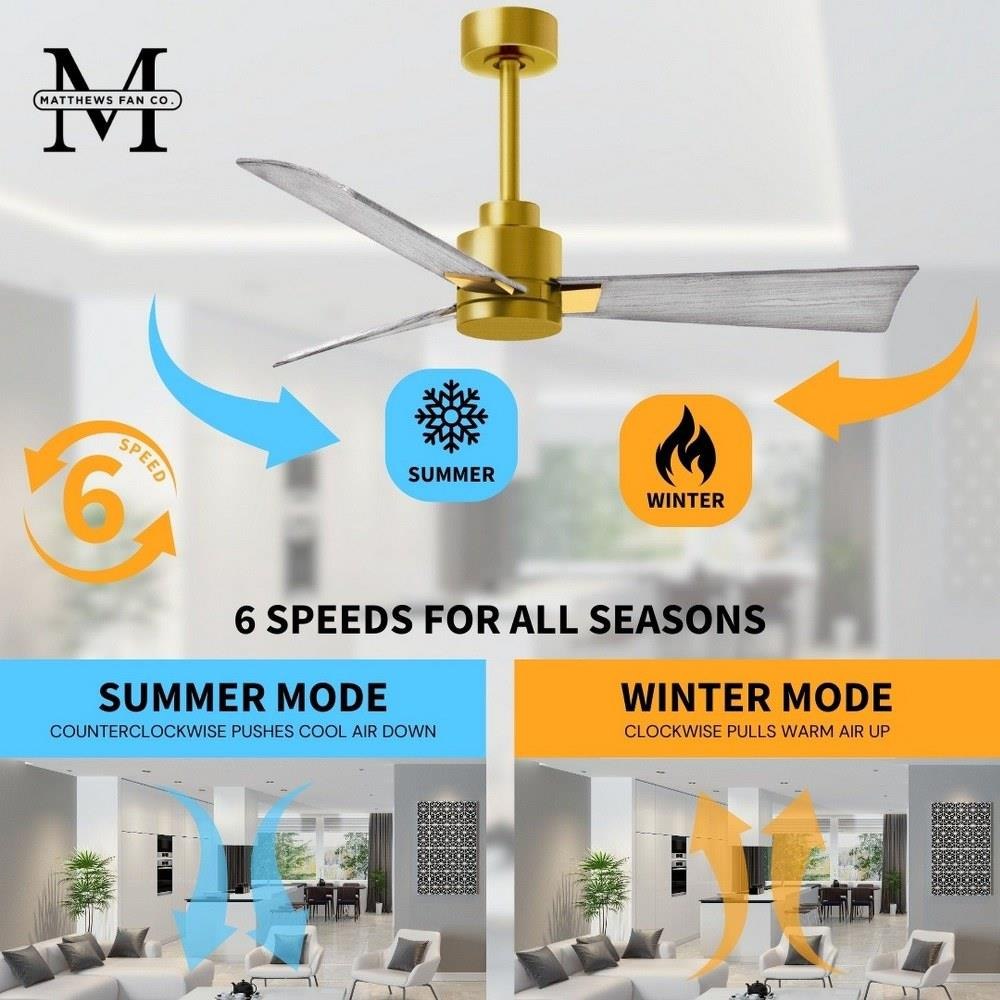 M
MATTHEWS FAN CO.

6
SPEED

SUMMER

WINTER

6 SPEEDS FOR ALL SEASONS

SUMMER MODE
COUNTERCLOCKWISE PUSHES COOL AIR DOWN

WINTER MODE
CLOCKWISE PULLS WARM AIR UP