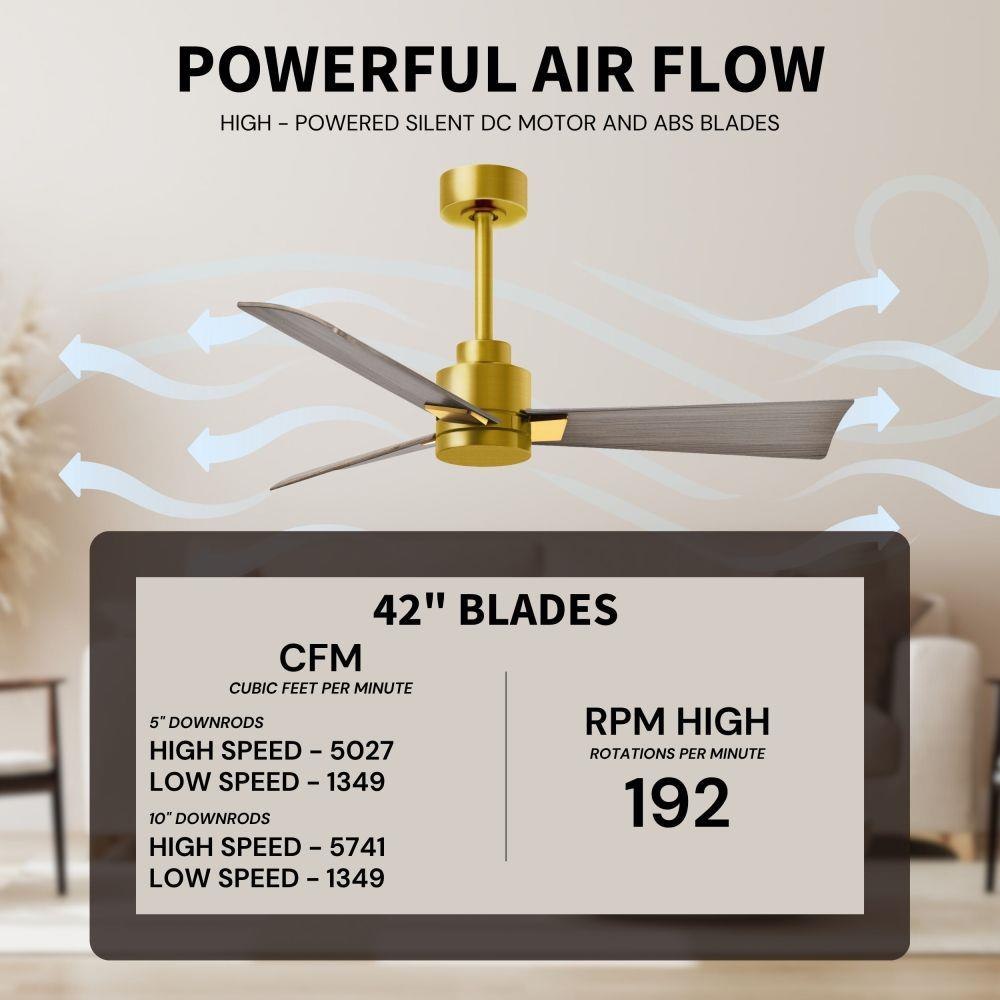 POWERFUL AIR FLOW

HIGH - POWERED SILENT DC MOTOR AND ABS BLADES

42" BLADES

CFM
CUBIC FEET PER MINUTE

5" DOWNRODS
HIGH SPEED - 5027
LOW SPEED - 1349

10" DOWNRODS
HIGH SPEED - 5741
LOW SPEED - 1349

RPM HIGH
ROTATIONS PER MINUTE
192