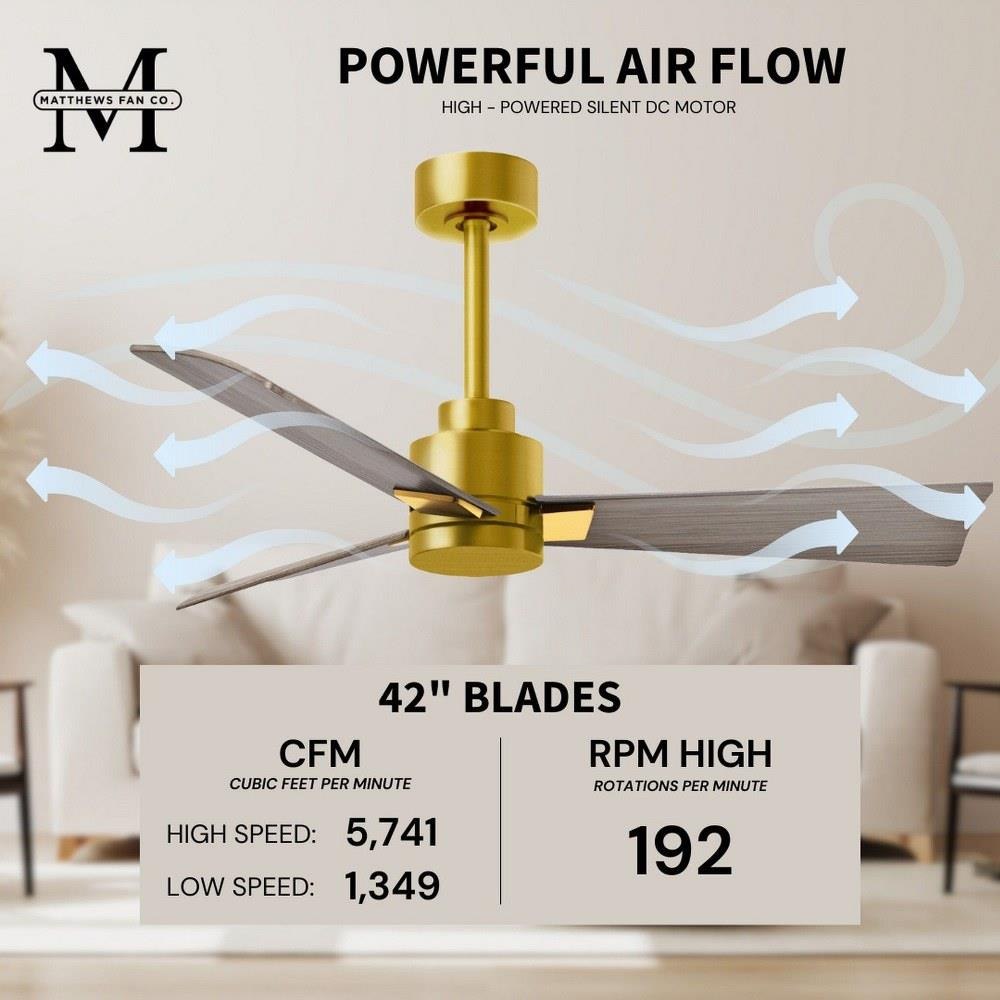 M
MATTHEWS FAN CO.

POWERFUL AIR FLOW
HIGH - POWERED SILENT DC MOTOR

42" BLADES

CFM
CUBIC FEET PER MINUTE
HIGH SPEED: 5,741
LOW SPEED: 1,349

RPM HIGH
ROTATIONS PER MINUTE
192