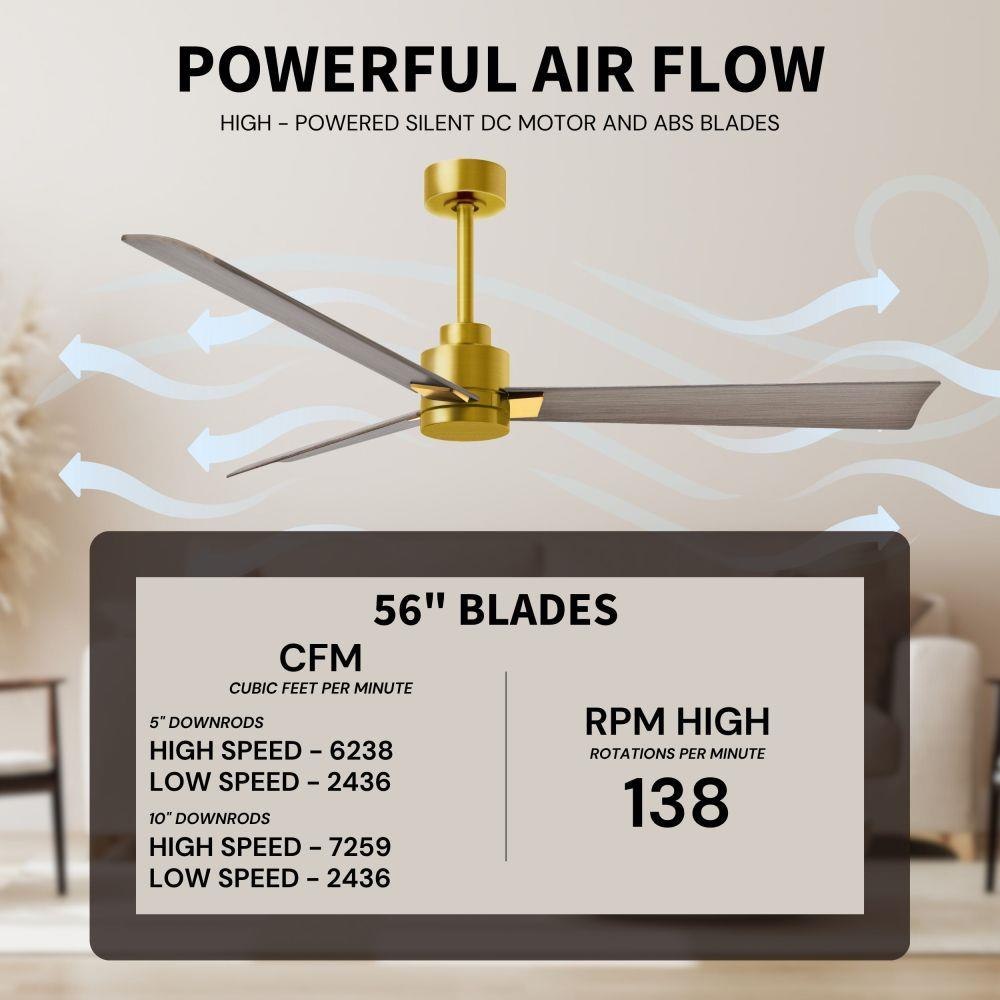 POWERFUL AIR FLOW

HIGH - POWERED SILENT DC MOTOR AND ABS BLADES

56" BLADES

CFM
CUBIC FEET PER MINUTE

5" DOWNRODS
HIGH SPEED - 6238
LOW SPEED - 2436

10" DOWNRODS
HIGH SPEED - 7259
LOW SPEED - 2436

RPM HIGH
ROTATIONS PER MINUTE
138