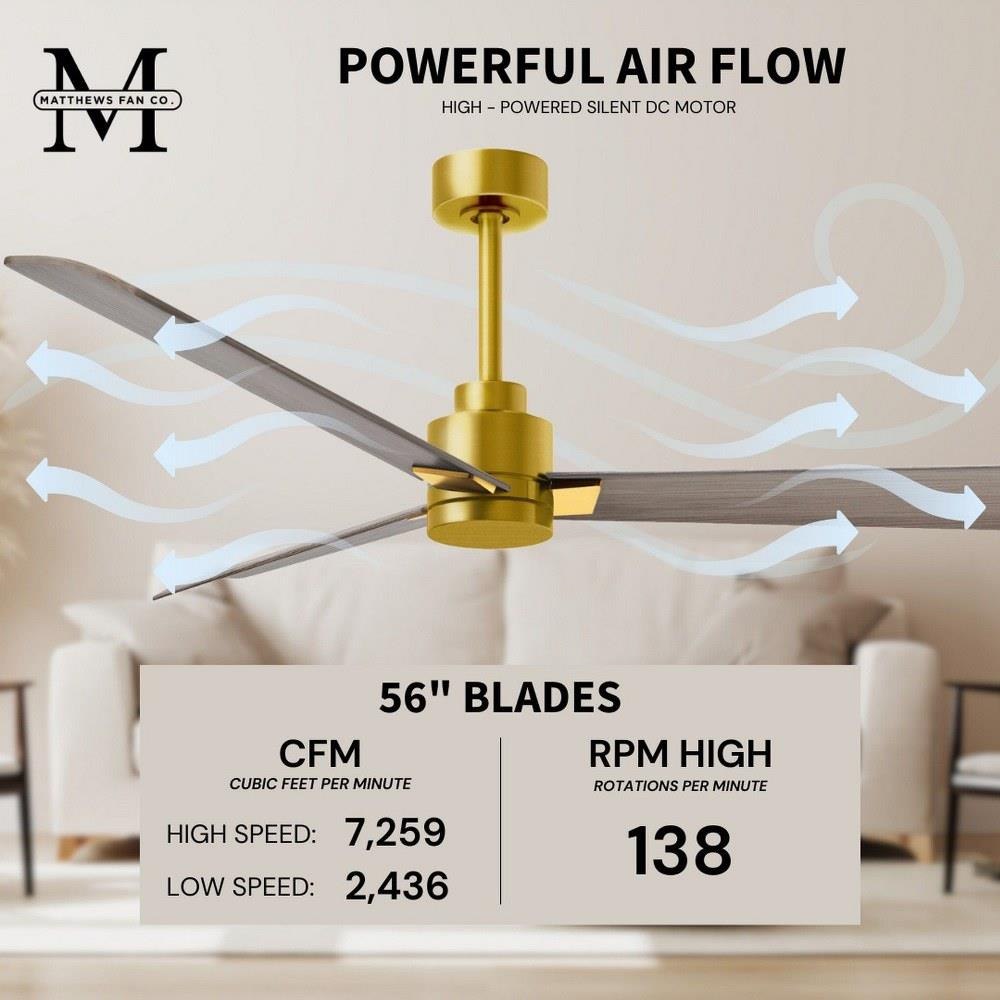 M
MATTHEWS FAN CO.

POWERFUL AIR FLOW

HIGH - POWERED SILENT DC MOTOR

56" BLADES

CFM
CUBIC FEET PER MINUTE

HIGH SPEED: 7,259

LOW SPEED: 2,436

RPM HIGH
ROTATIONS PER MINUTE

138