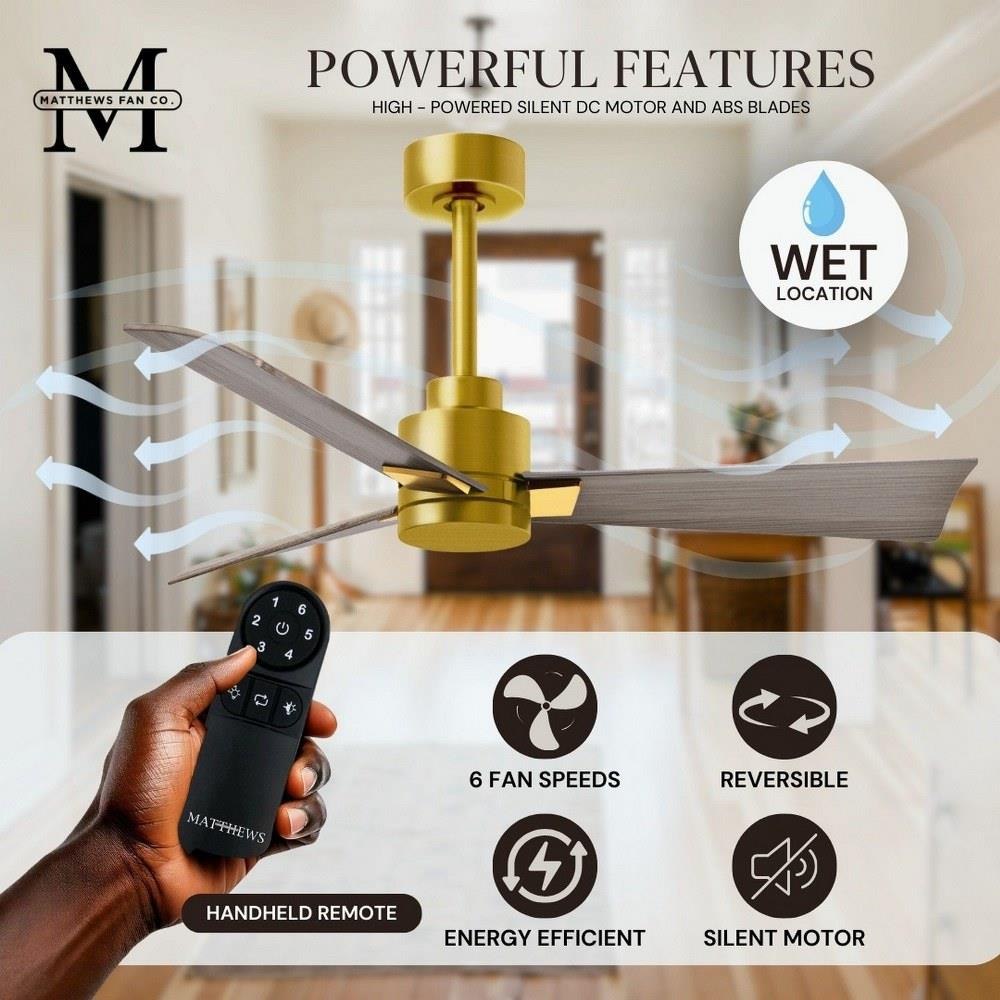 M
MATTHEWS FAN CO.

POWERFUL FEATURES
HIGH - POWERED SILENT DC MOTOR AND ABS BLADES

WET
LOCATION

1
6
2
5
3
4

MATTHEWS

HANDHELD REMOTE

6 FAN SPEEDS

REVERSIBLE

ENERGY EFFICIENT

SILENT MOTOR