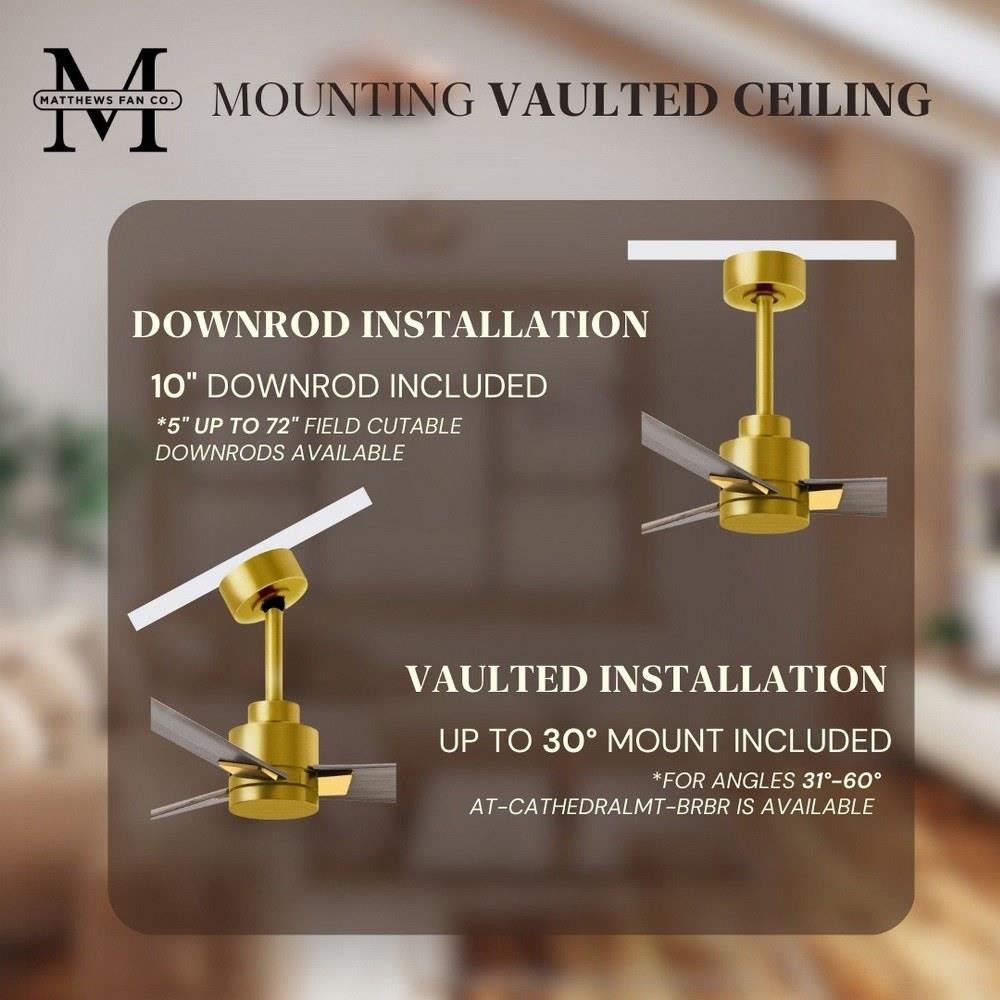 M
MATTHEWS FAN CO.

MOUNTING VAULTED CEILING

DOWNROD INSTALLATION

10" DOWNROD INCLUDED

*5" UP TO 72" FIELD CUTABLE DOWNRODS AVAILABLE

VAULTED INSTALLATION

UP TO 30° MOUNT INCLUDED

*FOR ANGLES 31°-60° AT-CATHEDRALMT-BRBR IS AVAILABLE