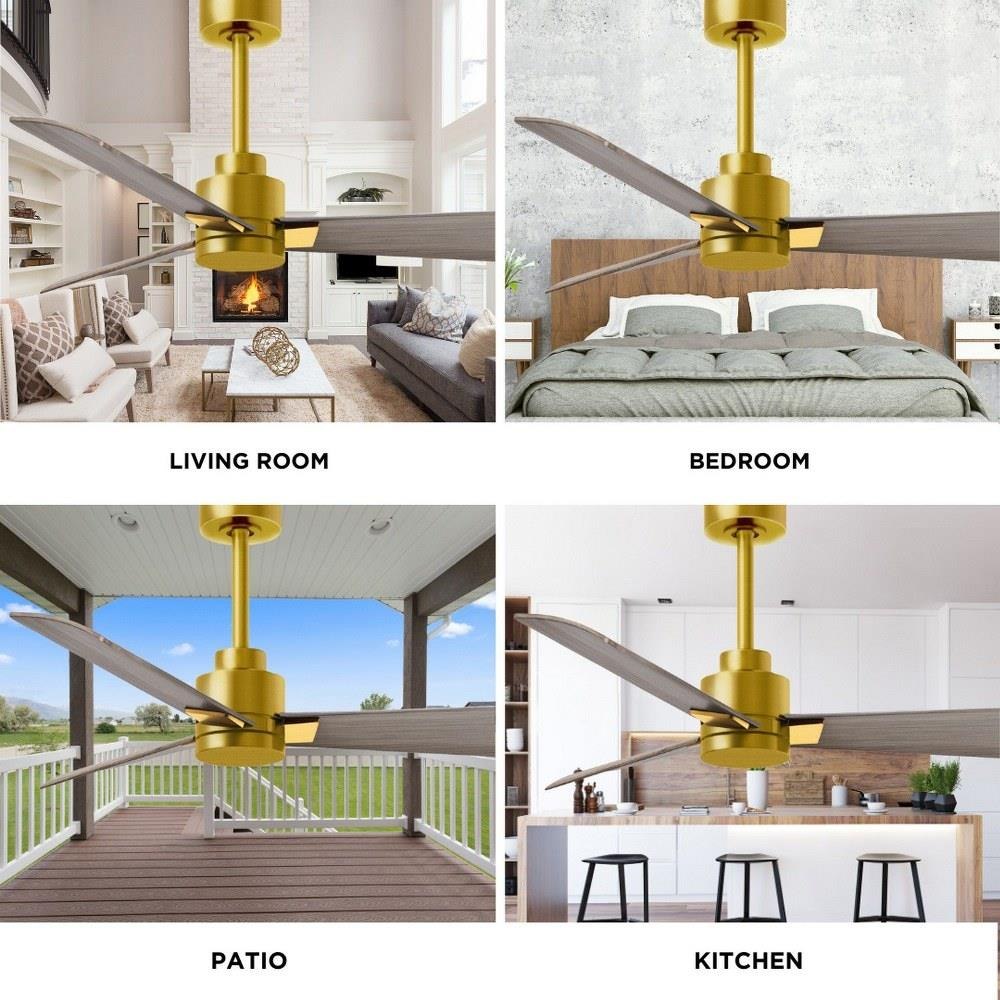 LIVING ROOM

BEDROOM

PATIO

KITCHEN