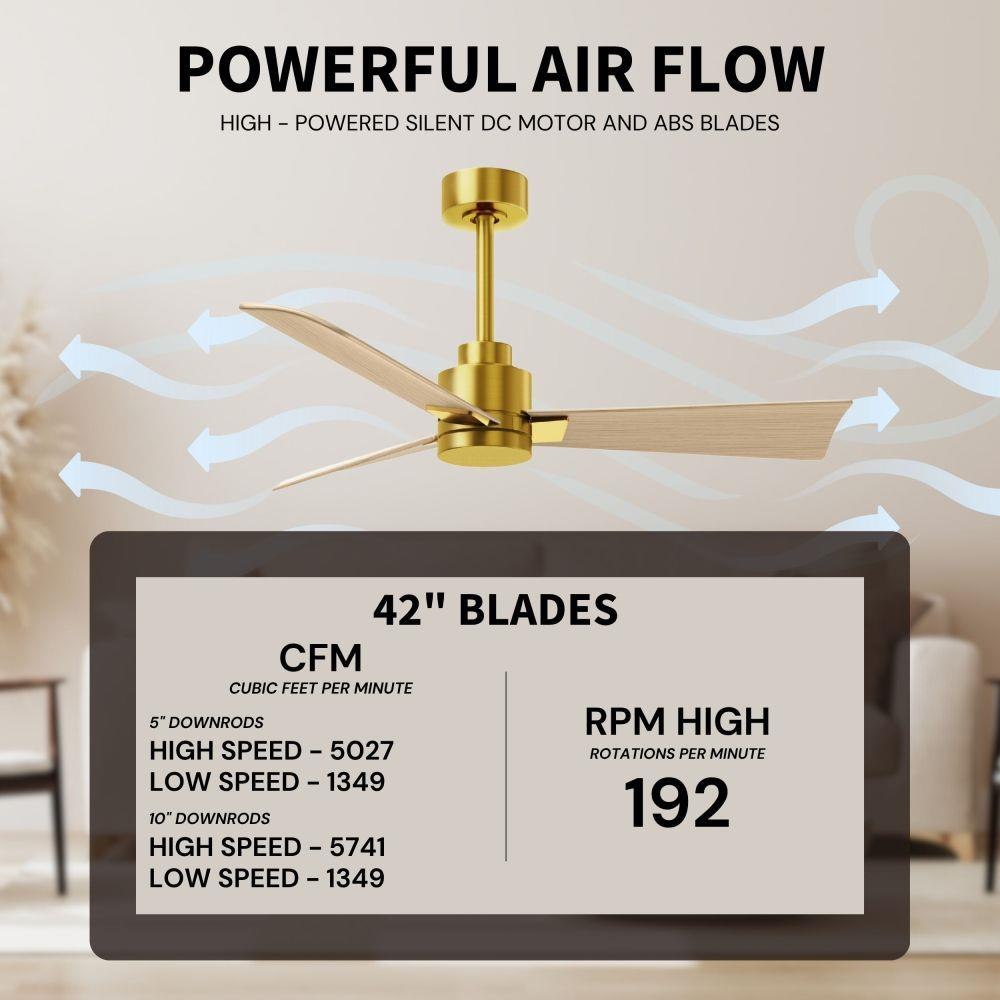 POWERFUL AIR FLOW

HIGH - POWERED SILENT DC MOTOR AND ABS BLADES

42" BLADES

CFM
CUBIC FEET PER MINUTE

5" DOWNRODS
HIGH SPEED - 5027
LOW SPEED - 1349

10" DOWNRODS
HIGH SPEED - 5741
LOW SPEED - 1349

RPM HIGH
ROTATIONS PER MINUTE
192