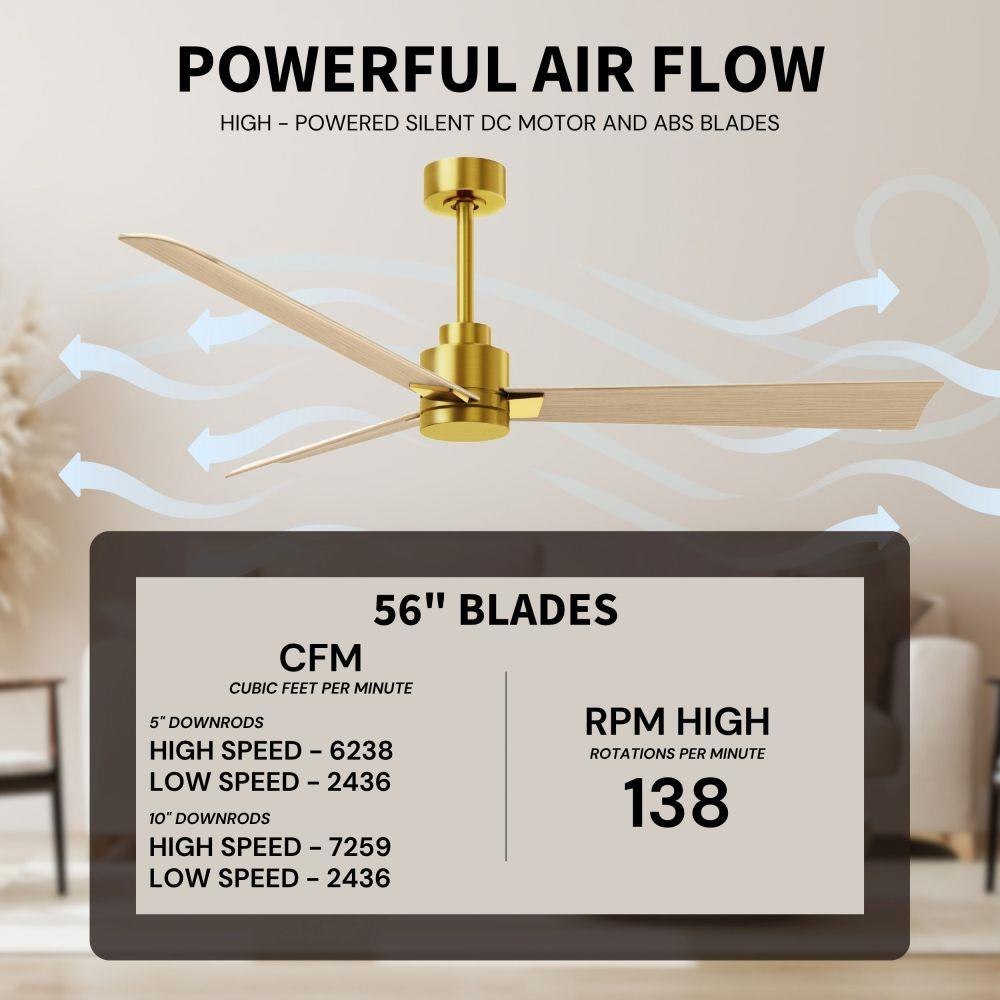 POWERFUL AIR FLOW

HIGH - POWERED SILENT DC MOTOR AND ABS BLADES

56" BLADES

CFM
CUBIC FEET PER MINUTE

5" DOWNRODS
HIGH SPEED - 6238
LOW SPEED - 2436

10" DOWNRODS
HIGH SPEED - 7259
LOW SPEED - 2436

RPM HIGH
ROTATIONS PER MINUTE
138