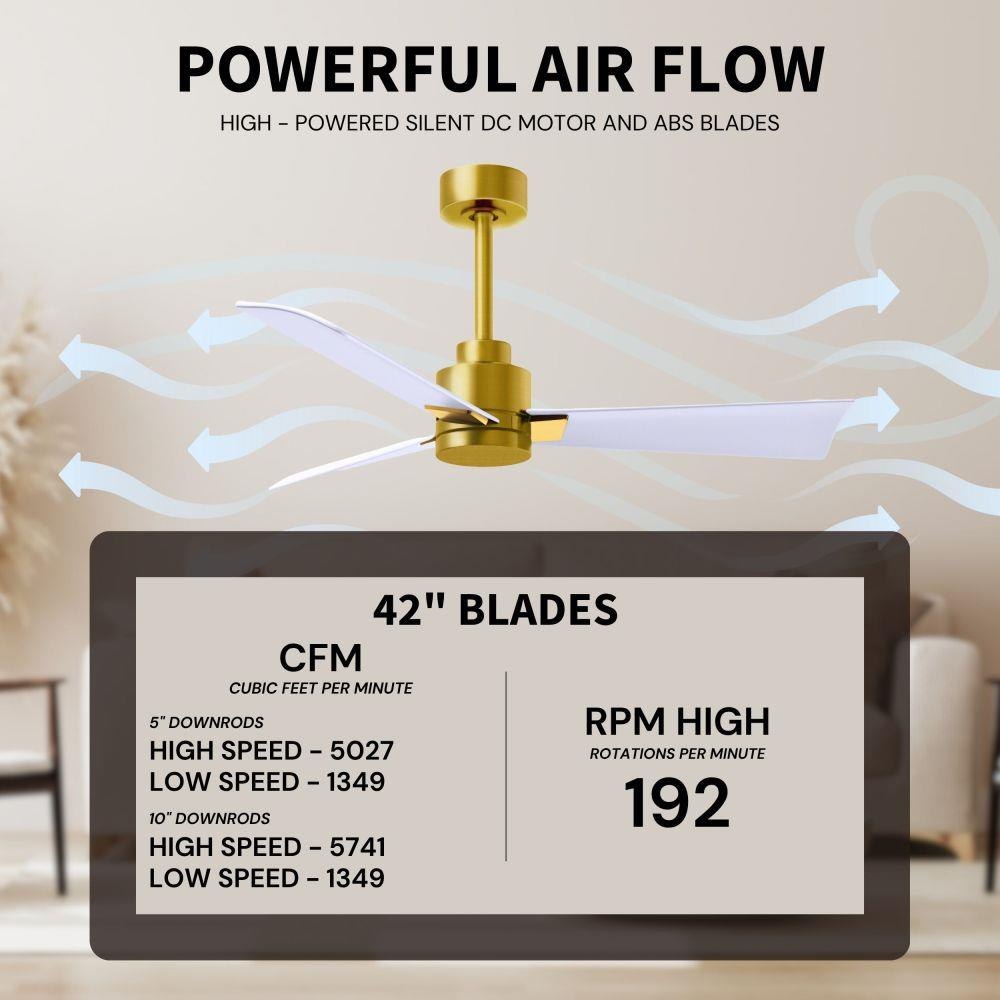 POWERFUL AIR FLOW

HIGH - POWERED SILENT DC MOTOR AND ABS BLADES

42" BLADES

CFM
CUBIC FEET PER MINUTE

5" DOWNRODS
HIGH SPEED - 5027
LOW SPEED - 1349

10" DOWNRODS
HIGH SPEED - 5741
LOW SPEED - 1349

RPM HIGH
ROTATIONS PER MINUTE
192