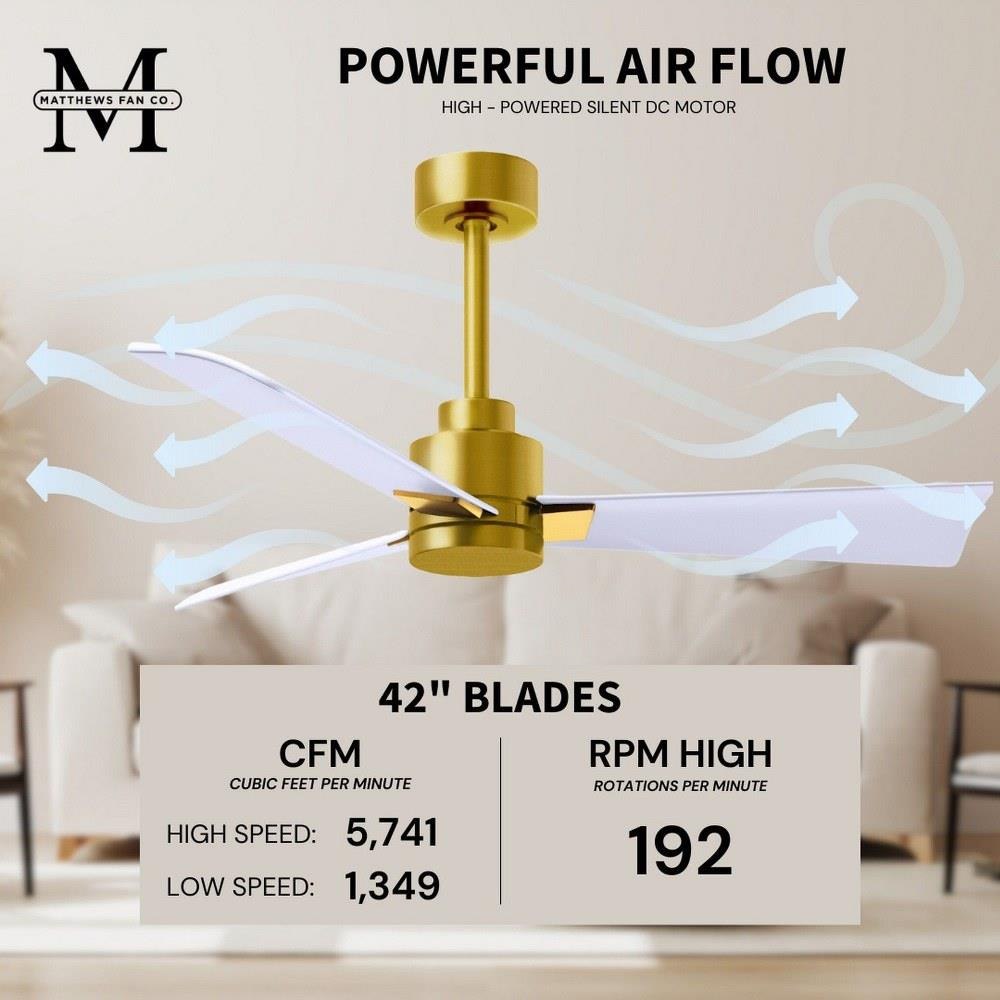 M
MATTHEWS FAN CO.

POWERFUL AIR FLOW
HIGH - POWERED SILENT DC MOTOR

42" BLADES

CFM
CUBIC FEET PER MINUTE

HIGH SPEED: 5,741
LOW SPEED: 1,349

RPM HIGH
ROTATIONS PER MINUTE

192