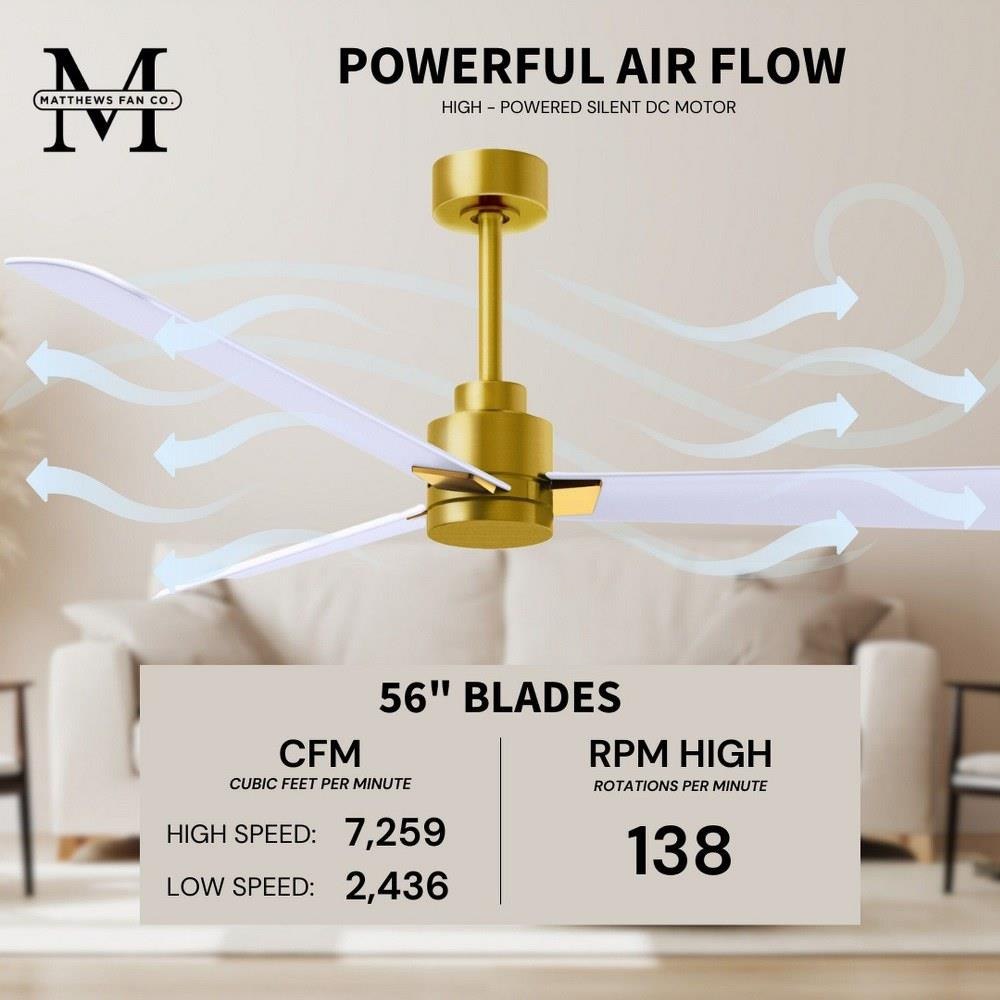 M
MATTHEWS FAN CO.

POWERFUL AIR FLOW

HIGH - POWERED SILENT DC MOTOR

56" BLADES

CFM
CUBIC FEET PER MINUTE

HIGH SPEED: 7,259

LOW SPEED: 2,436

RPM HIGH
ROTATIONS PER MINUTE

138