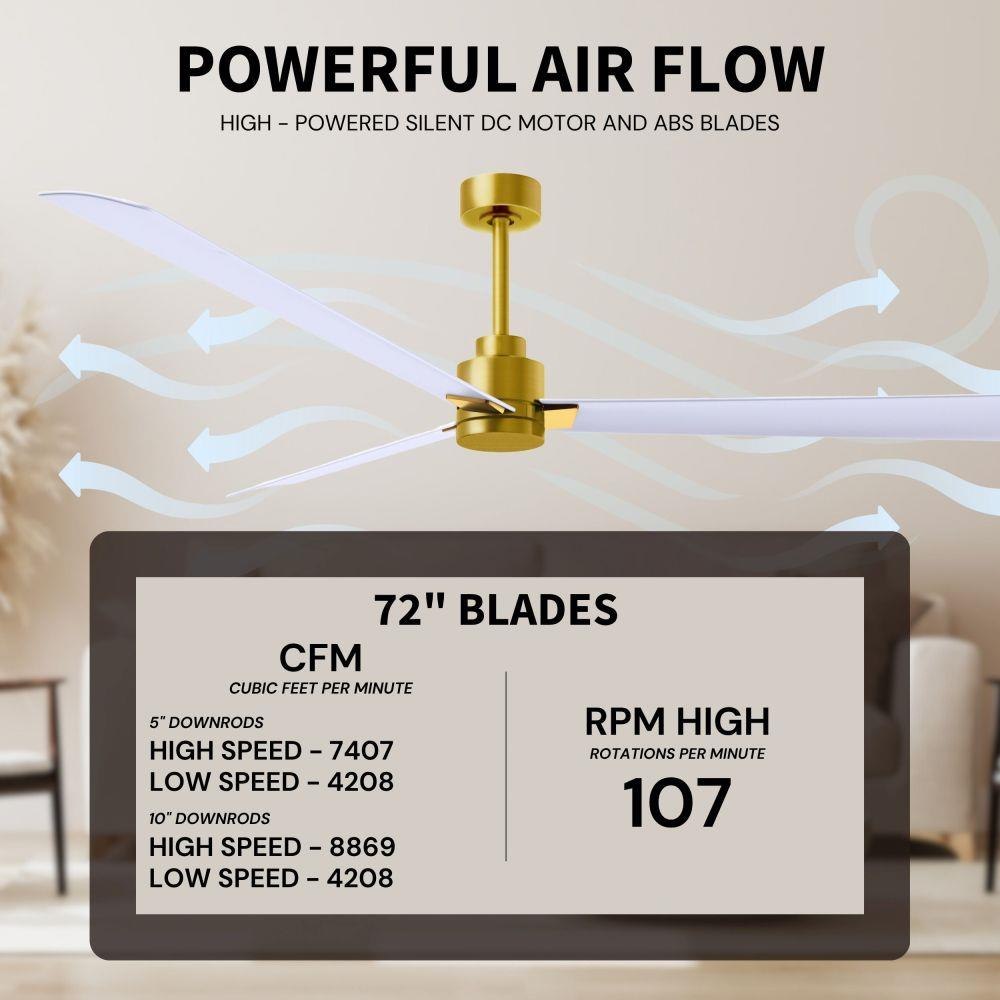 POWERFUL AIR FLOW

HIGH - POWERED SILENT DC MOTOR AND ABS BLADES

72" BLADES

CFM
CUBIC FEET PER MINUTE

5" DOWNRODS
HIGH SPEED - 7407
LOW SPEED - 4208

10" DOWNRODS
HIGH SPEED - 8869
LOW SPEED - 4208

RPM HIGH
ROTATIONS PER MINUTE
107