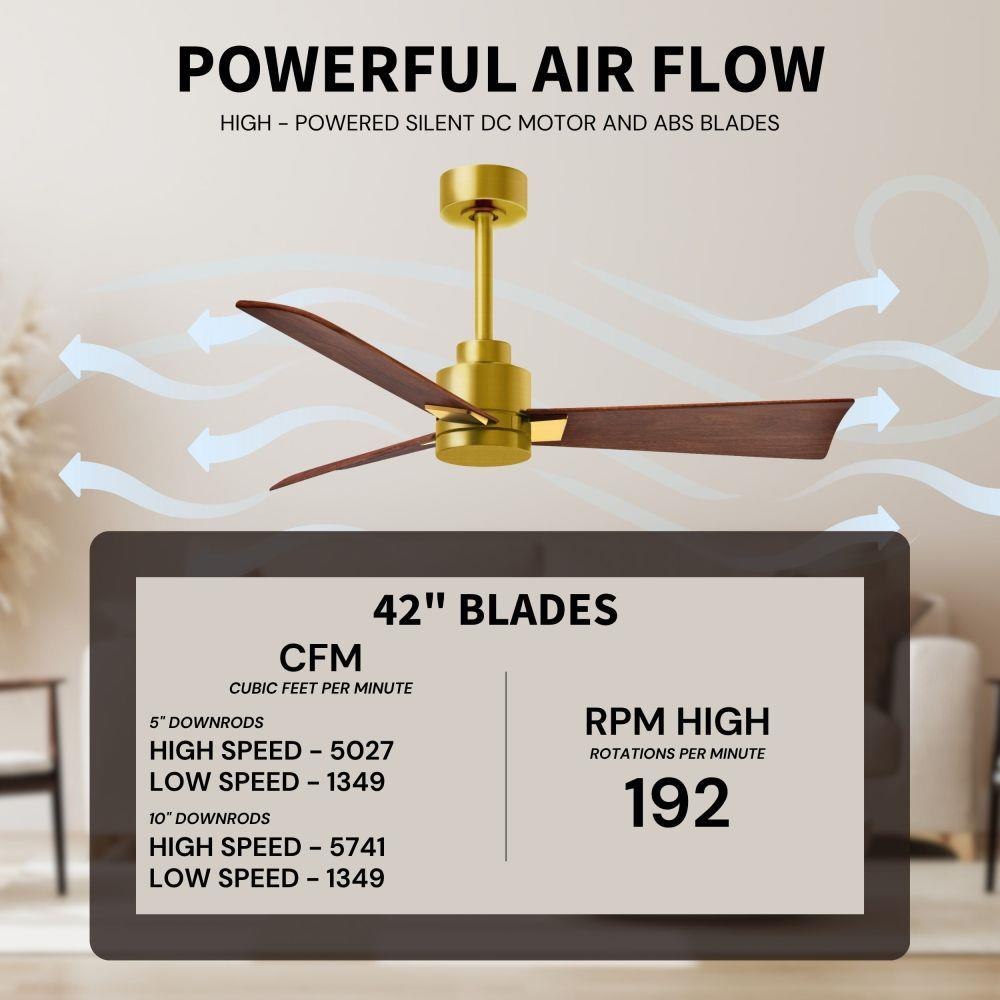 POWERFUL AIR FLOW

HIGH - POWERED SILENT DC MOTOR AND ABS BLADES

42" BLADES

CFM
CUBIC FEET PER MINUTE

5" DOWNRODS
HIGH SPEED - 5027
LOW SPEED - 1349

10" DOWNRODS
HIGH SPEED - 5741
LOW SPEED - 1349

RPM HIGH
ROTATIONS PER MINUTE
192