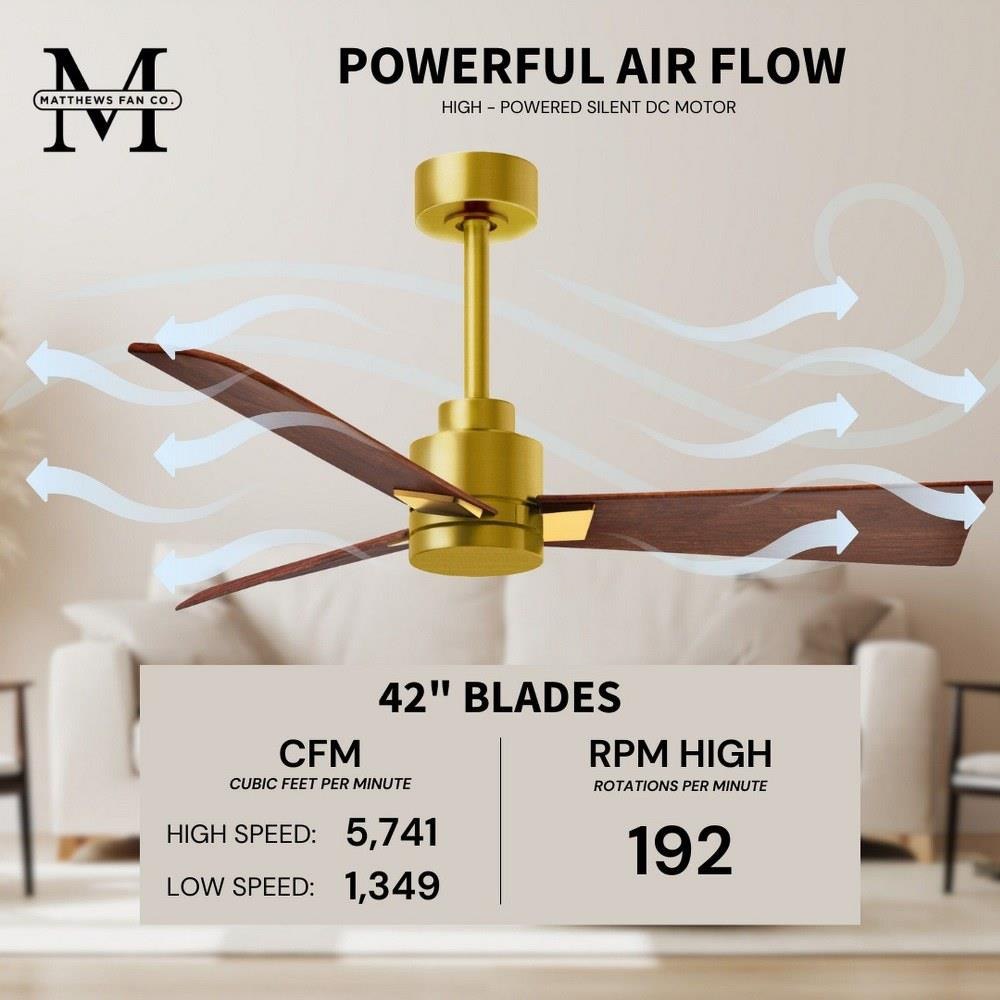 M
MATTHEWS FAN CO.

POWERFUL AIR FLOW
HIGH - POWERED SILENT DC MOTOR

42" BLADES

CFM
CUBIC FEET PER MINUTE
HIGH SPEED: 5,741
LOW SPEED: 1,349

RPM HIGH
ROTATIONS PER MINUTE
192