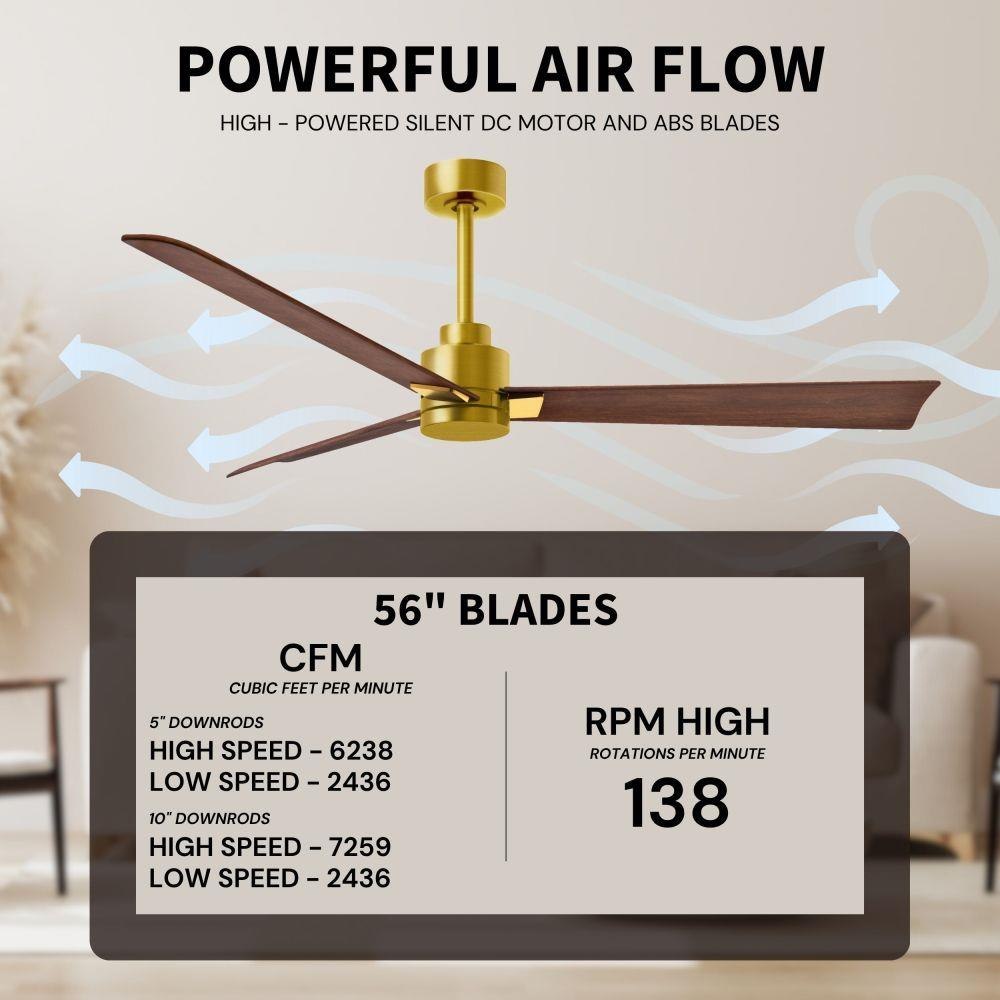 POWERFUL AIR FLOW

HIGH - POWERED SILENT DC MOTOR AND ABS BLADES

56" BLADES

CFM
CUBIC FEET PER MINUTE

5" DOWNRODS
HIGH SPEED - 6238
LOW SPEED - 2436

10" DOWNRODS
HIGH SPEED - 7259
LOW SPEED - 2436

RPM HIGH
ROTATIONS PER MINUTE
138