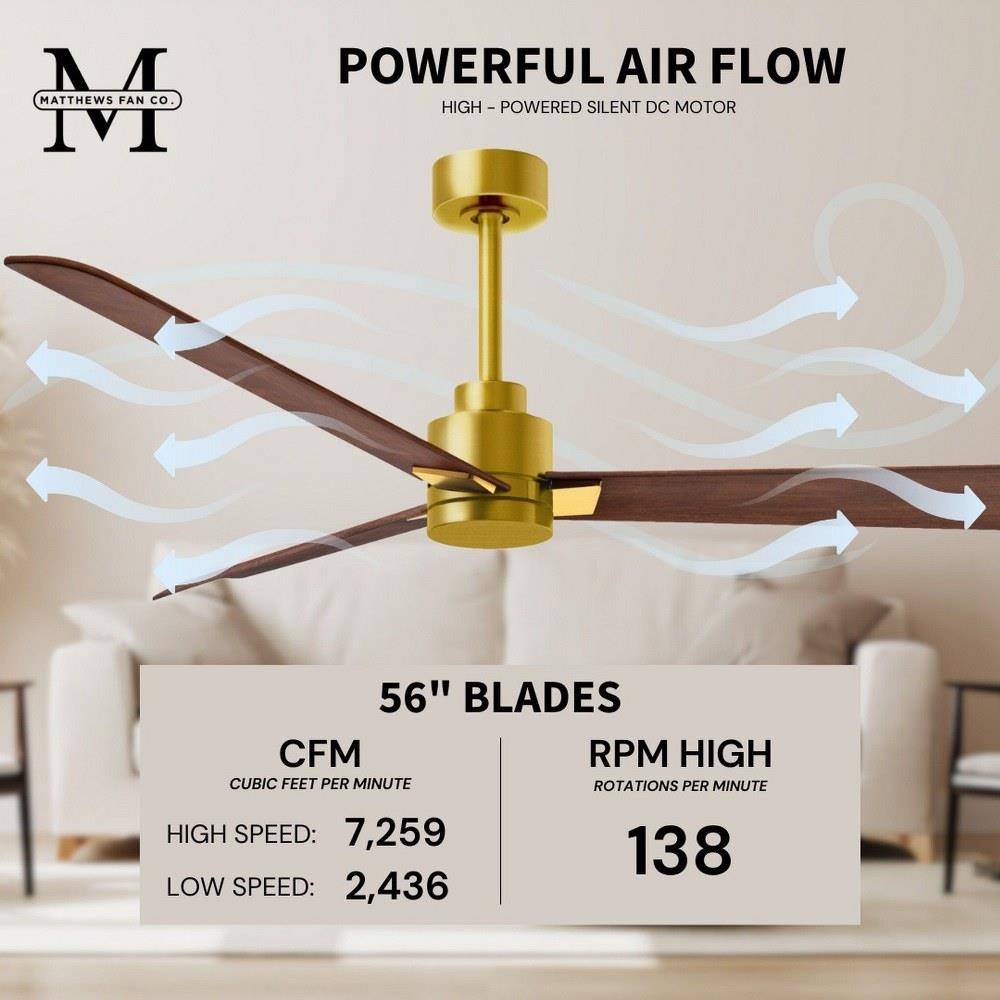 M
MATTHEWS FAN CO.

POWERFUL AIR FLOW
HIGH - POWERED SILENT DC MOTOR

56" BLADES

CFM
CUBIC FEET PER MINUTE

HIGH SPEED: 7,259
LOW SPEED: 2,436

RPM HIGH
ROTATIONS PER MINUTE

138