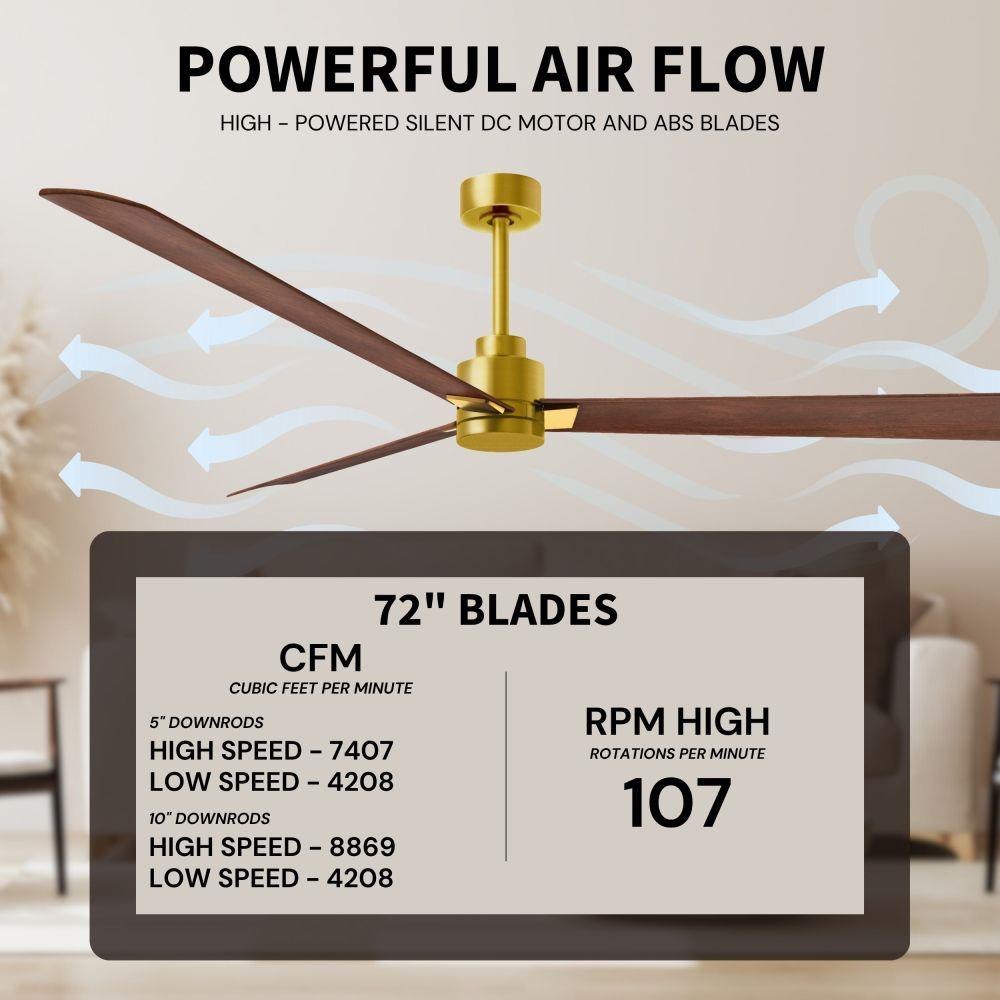 POWERFUL AIR FLOW

HIGH - POWERED SILENT DC MOTOR AND ABS BLADES

72" BLADES

CFM
CUBIC FEET PER MINUTE

5" DOWNRODS
HIGH SPEED - 7407
LOW SPEED - 4208

10" DOWNRODS
HIGH SPEED - 8869
LOW SPEED - 4208

RPM HIGH
ROTATIONS PER MINUTE
107