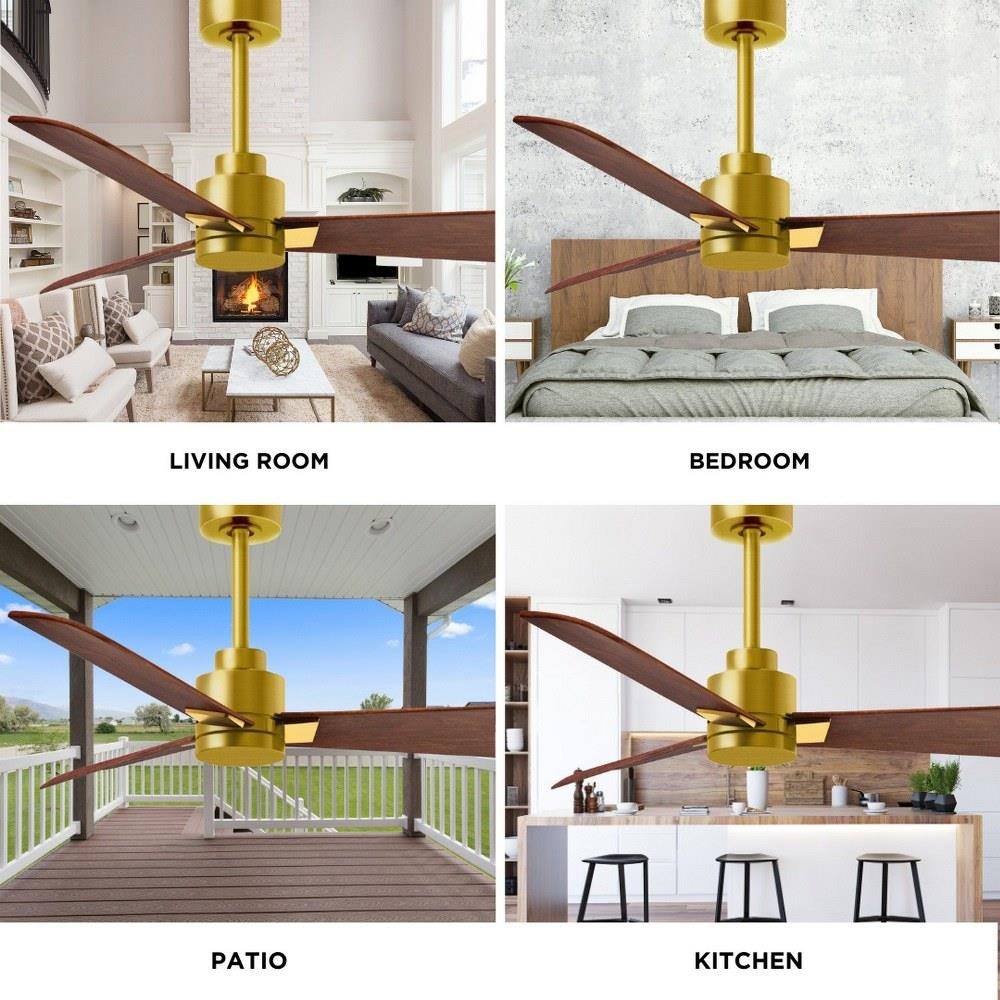 LIVING ROOM

BEDROOM

PATIO

KITCHEN