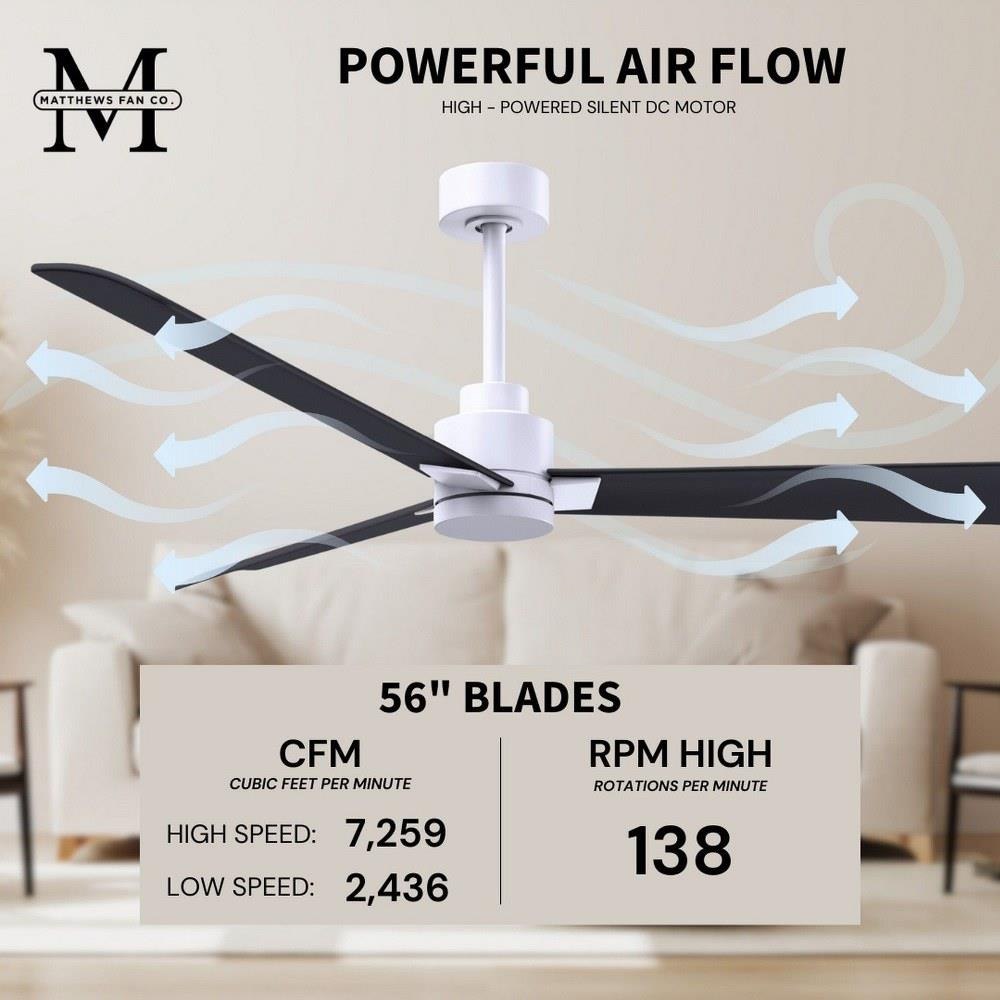 M
MATTHEWS FAN CO.

POWERFUL AIR FLOW

HIGH - POWERED SILENT DC MOTOR

56" BLADES

CFM
CUBIC FEET PER MINUTE

HIGH SPEED: 7,259

LOW SPEED: 2,436

RPM HIGH
ROTATIONS PER MINUTE

138