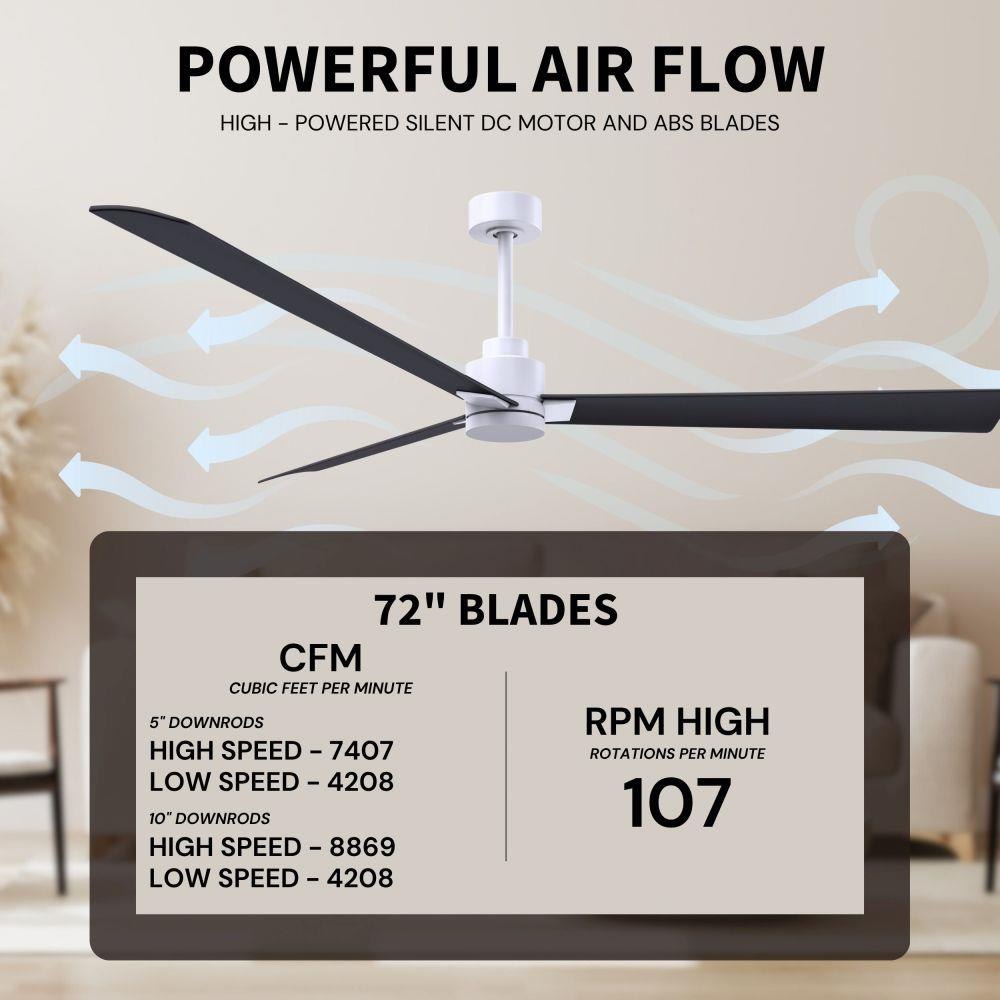 POWERFUL AIR FLOW

HIGH - POWERED SILENT DC MOTOR AND ABS BLADES

72" BLADES

CFM
CUBIC FEET PER MINUTE

5" DOWNRODS
HIGH SPEED - 7407
LOW SPEED - 4208

10" DOWNRODS
HIGH SPEED - 8869
LOW SPEED - 4208

RPM HIGH
ROTATIONS PER MINUTE
107