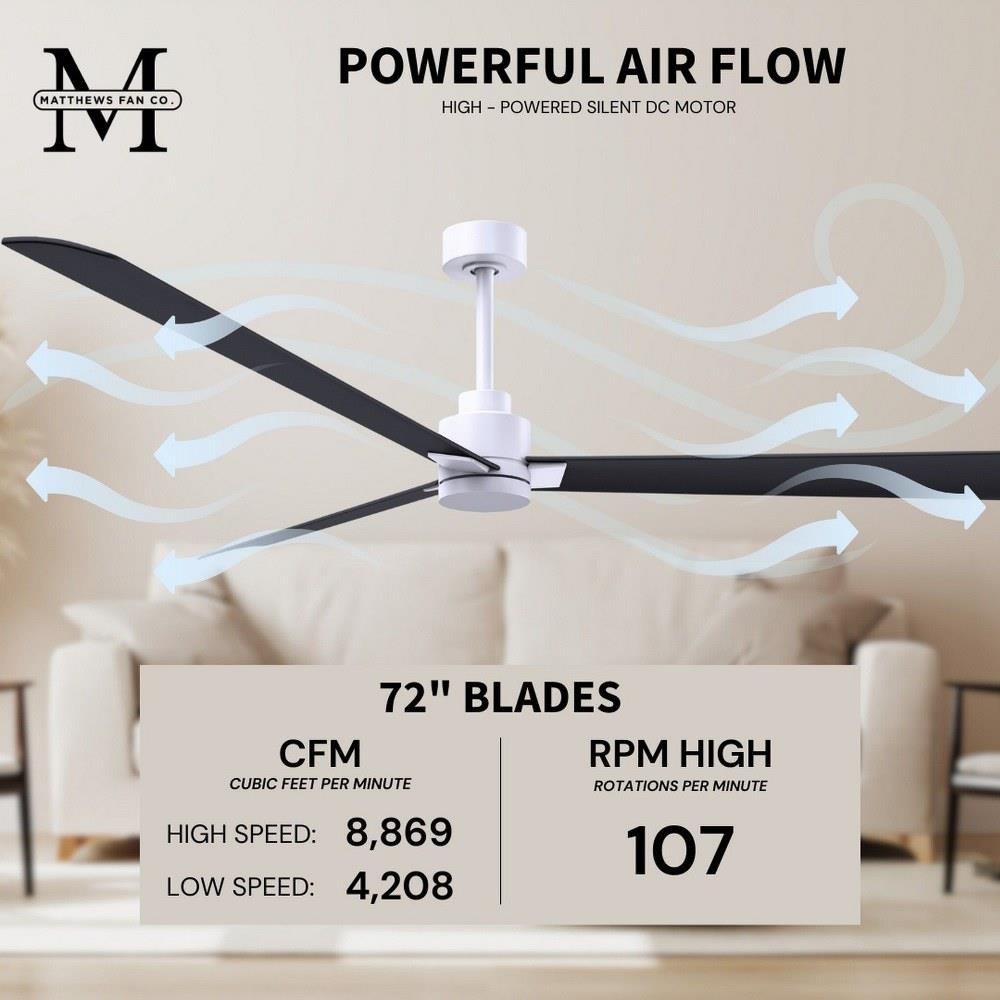 M
MATTHEWS FAN CO.

POWERFUL AIR FLOW
HIGH - POWERED SILENT DC MOTOR

72" BLADES

CFM
CUBIC FEET PER MINUTE

HIGH SPEED: 8,869
LOW SPEED: 4,208

RPM HIGH
ROTATIONS PER MINUTE

107