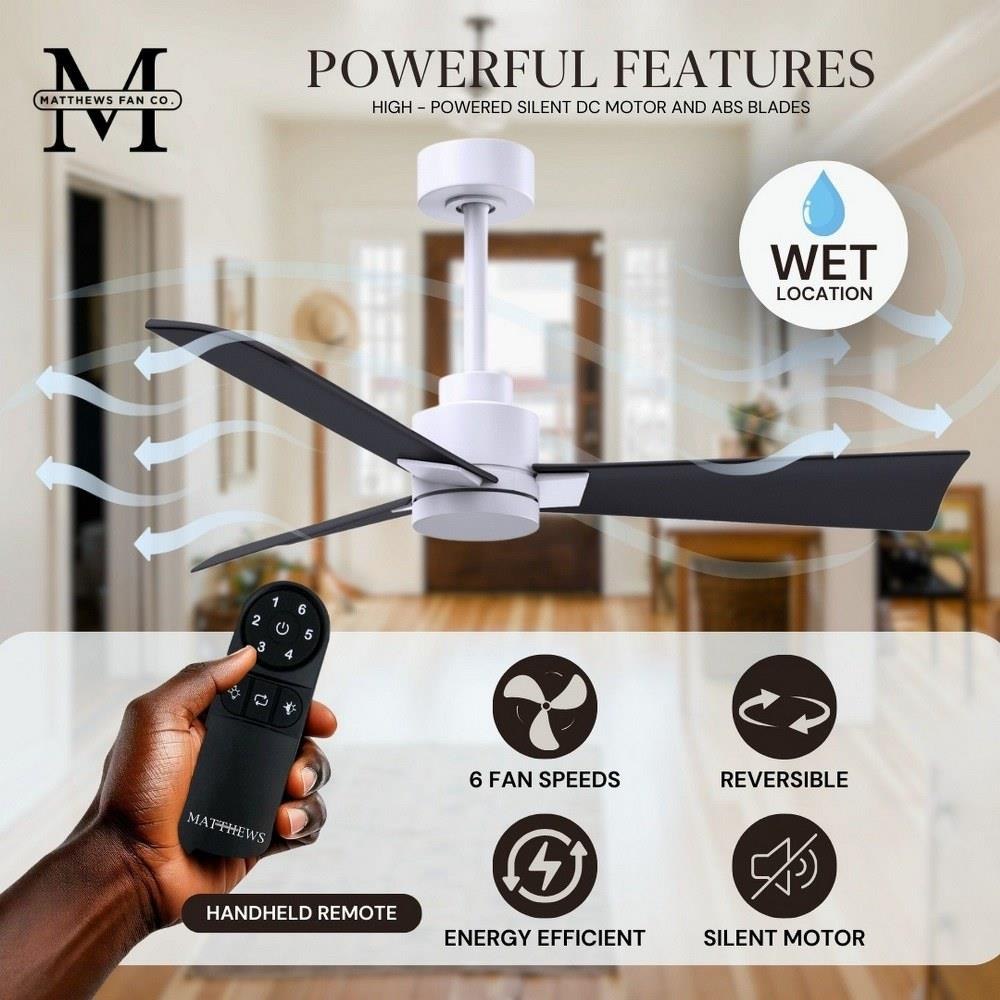 M
MATTHEWS FAN CO.

POWERFUL FEATURES
HIGH - POWERED SILENT DC MOTOR AND ABS BLADES

WET
LOCATION

1 6
2 5
3 4

MATTHEWS

HANDHELD REMOTE

6 FAN SPEEDS

REVERSIBLE

ENERGY EFFICIENT

SILENT MOTOR