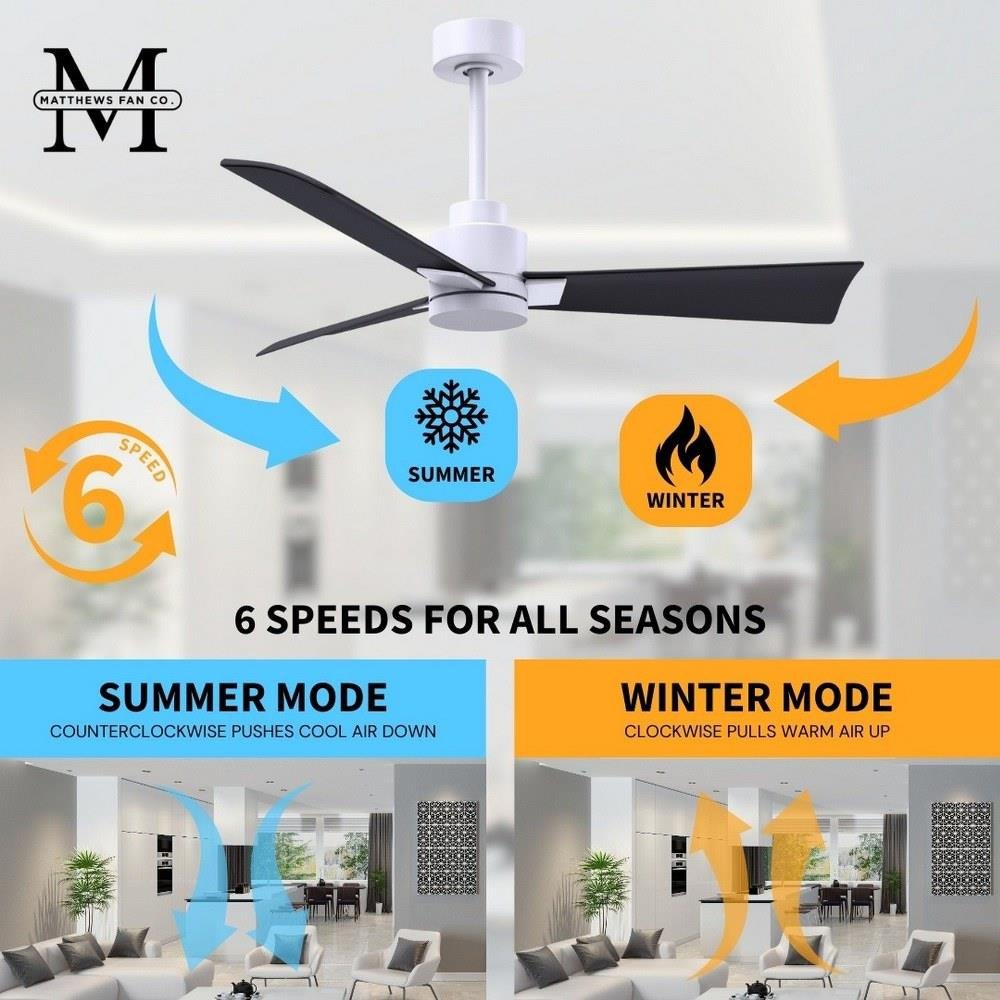 M
MATTHEWS FAN CO.

6
SPEED

SUMMER

WINTER

6 SPEEDS FOR ALL SEASONS

SUMMER MODE
COUNTERCLOCKWISE PUSHES COOL AIR DOWN

WINTER MODE
CLOCKWISE PULLS WARM AIR UP