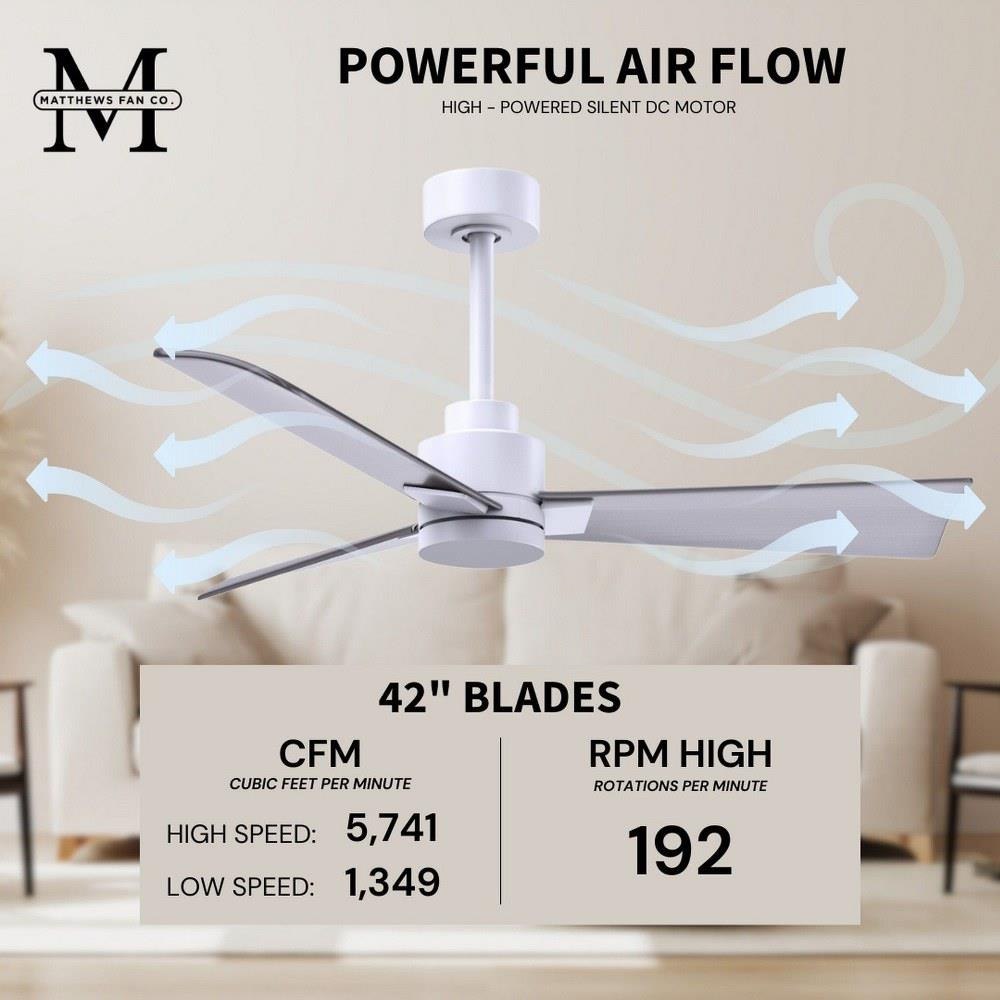 M
MATTHEWS FAN CO.

POWERFUL AIR FLOW

HIGH - POWERED SILENT DC MOTOR

42" BLADES

CFM
CUBIC FEET PER MINUTE

HIGH SPEED: 5,741

LOW SPEED: 1,349

RPM HIGH
ROTATIONS PER MINUTE

192